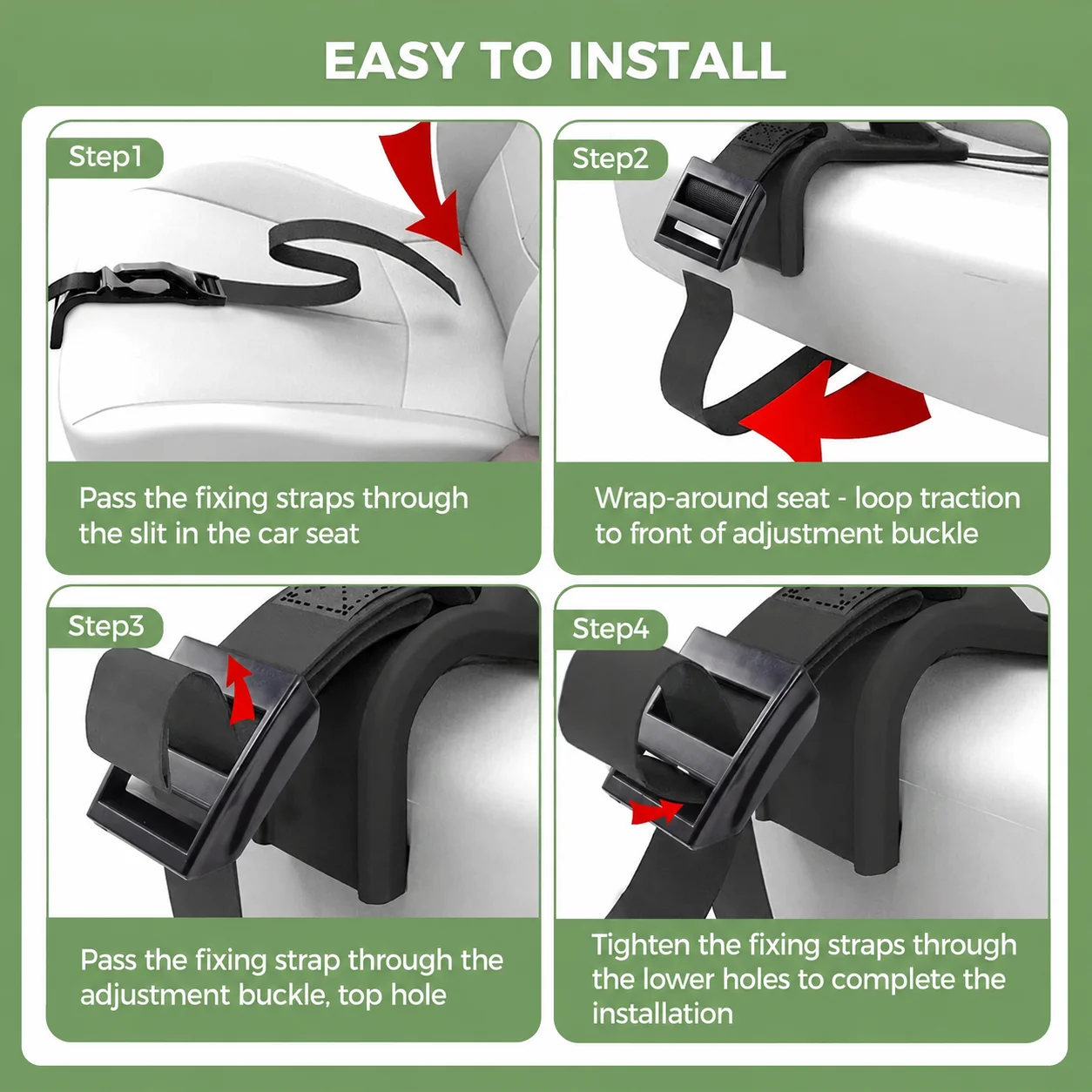 EASY TO INSTALL

Step1

Pass the fixing straps through the slit in the car seat

Step2

Wrap-around seat - loop traction to front of adjustment buckle

Step3

Pass the fixing strap through the adjustment buckle, top hole

Step4

Tighten the fixing straps through the lower holes to complete the installation