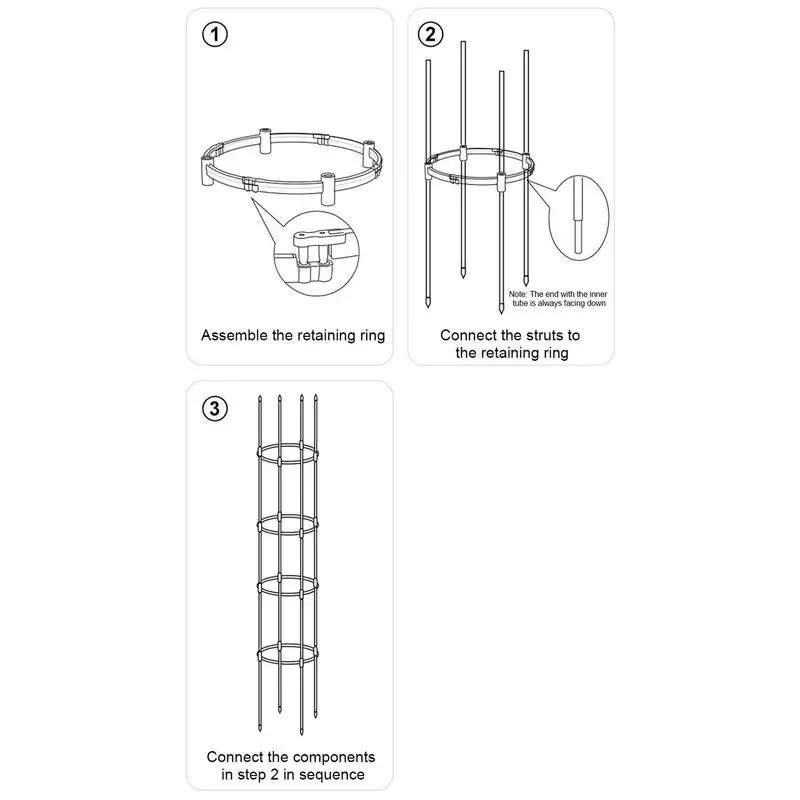 1

Assemble the retaining ring

2

Note: The end with the inner tube is always facing down

Connect the struts to the retaining ring

3

Connect the components in step 2 in sequence