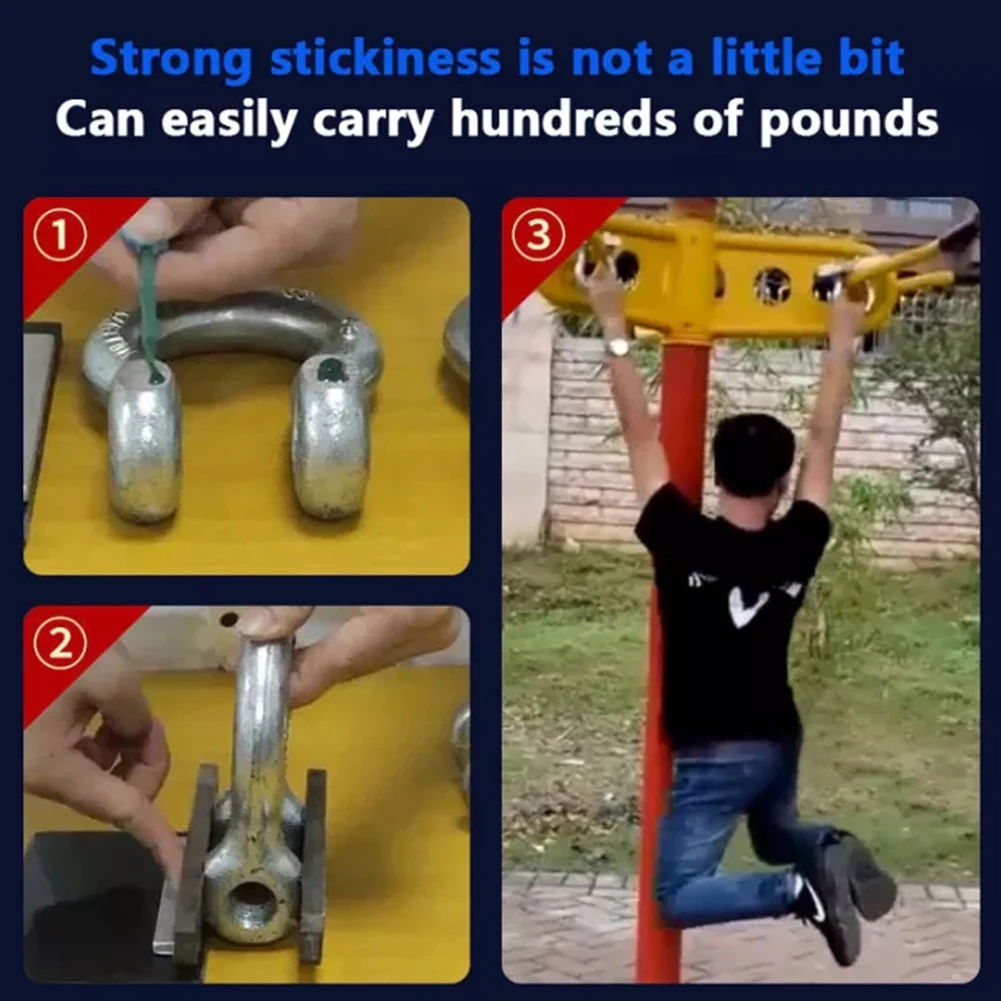 Strong stickiness is not a little bit
Can easily carry hundreds of pounds

①

②

③