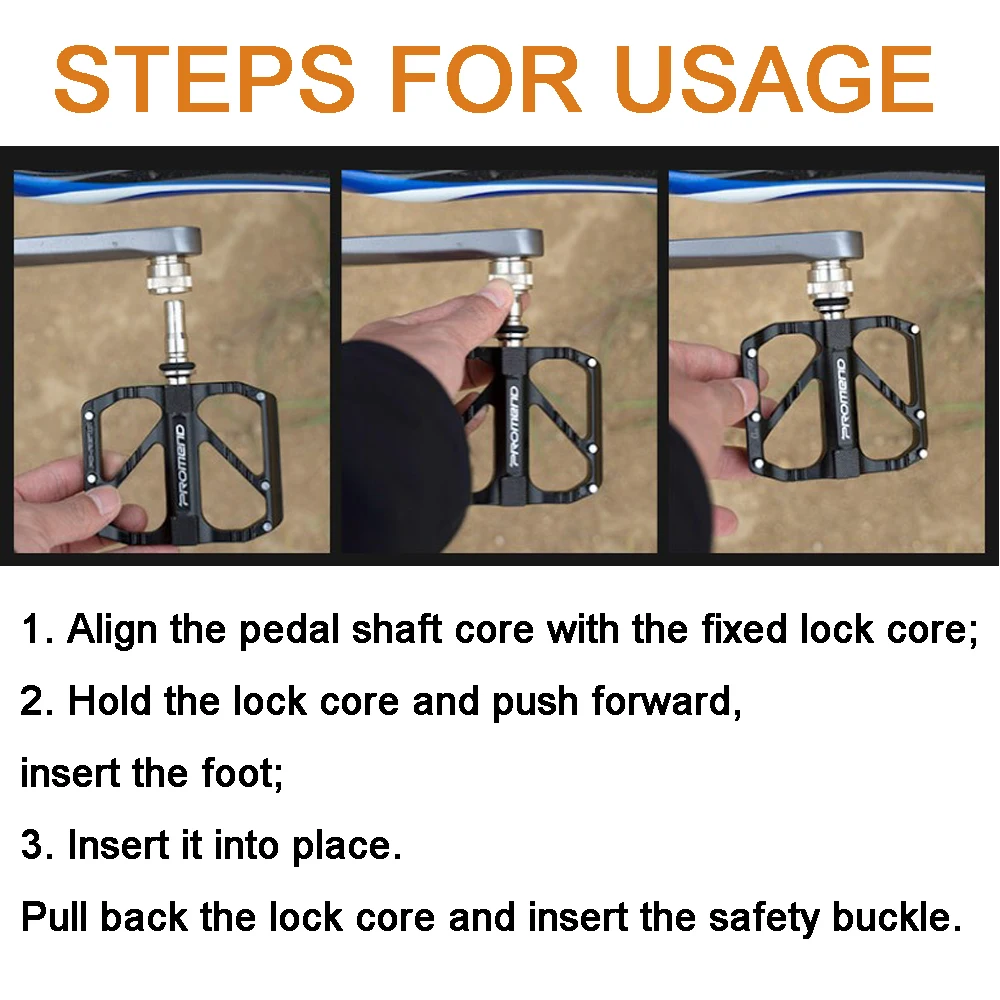 STEPS FOR USAGE

PROMEND

PROMEND

PROMEND

1. Align the pedal shaft core with the fixed lock core;

2. Hold the lock core and push forward,

insert the foot;

3. Insert it into place.

Pull back the lock core and insert the safety buckle.