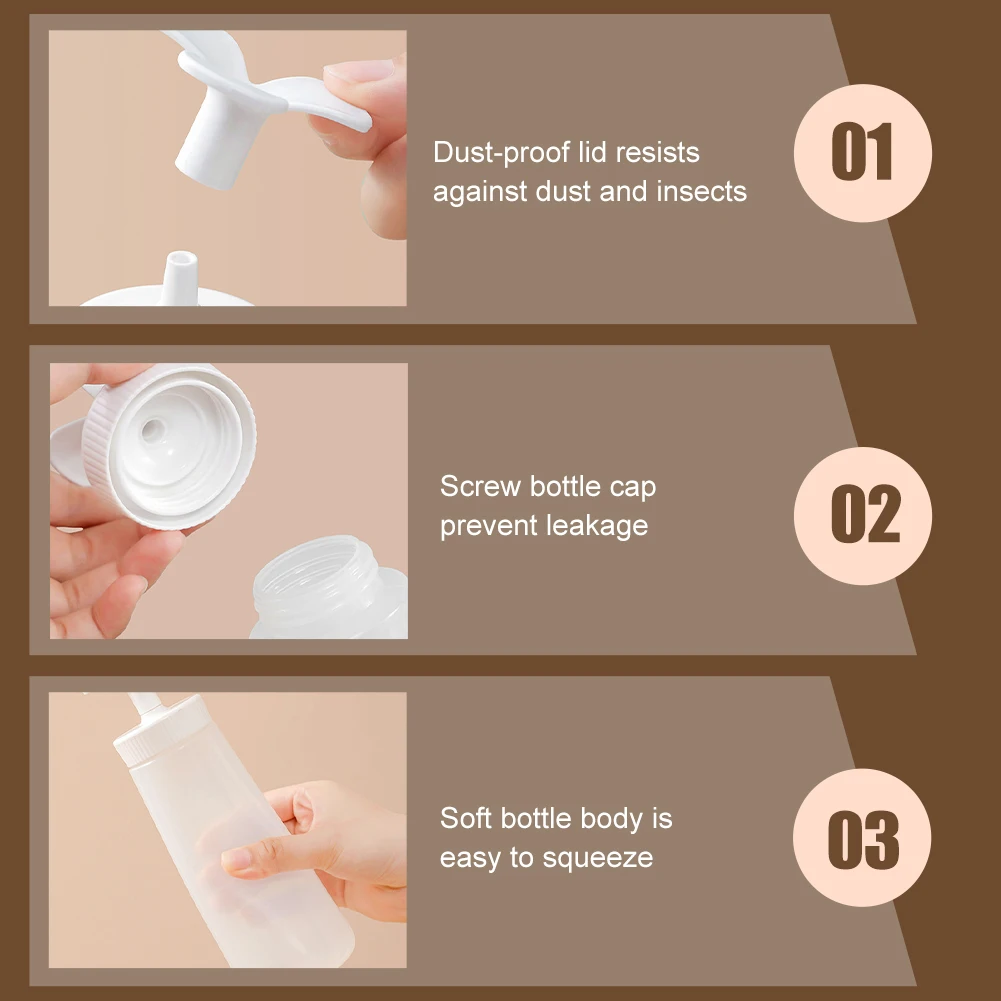 Dust-proof lid resists against dust and insects

01

Screw bottle cap prevent leakage

02

Soft bottle body is easy to squeeze

03