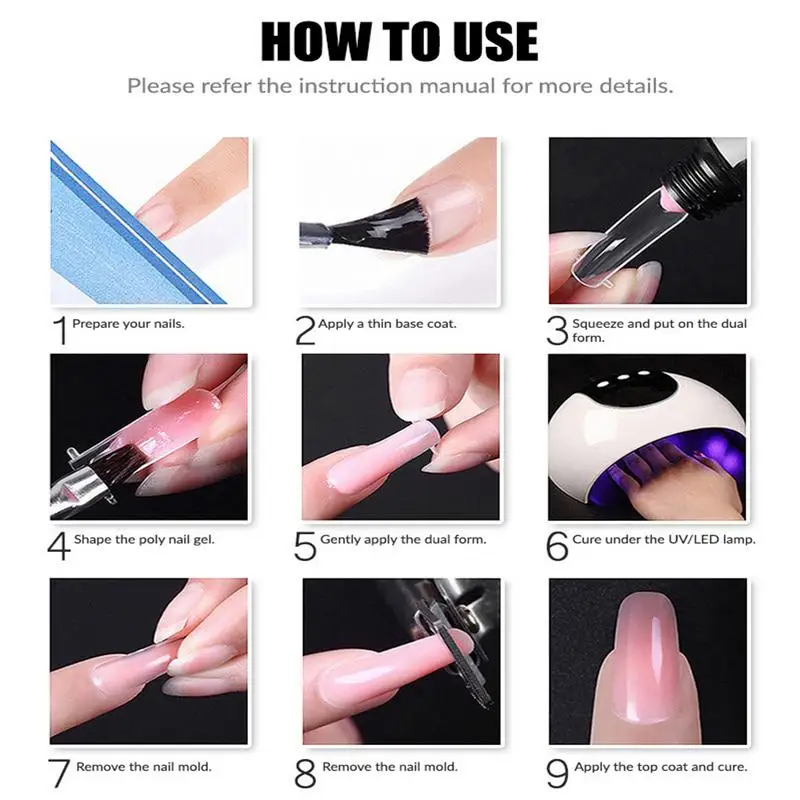 HOW TO USE

Please refer the instruction manual for more details.

1 Prepare your nails.

2 Apply a thin base coat.

3 Squeeze and put on the dual form.

4 Shape the poly nail gel.

5 Gently apply the dual form.

6 Cure under the UV/LED lamp.

7 Remove the nail mold.

8 Remove the nail mold.

9 Apply the top coat and cure.