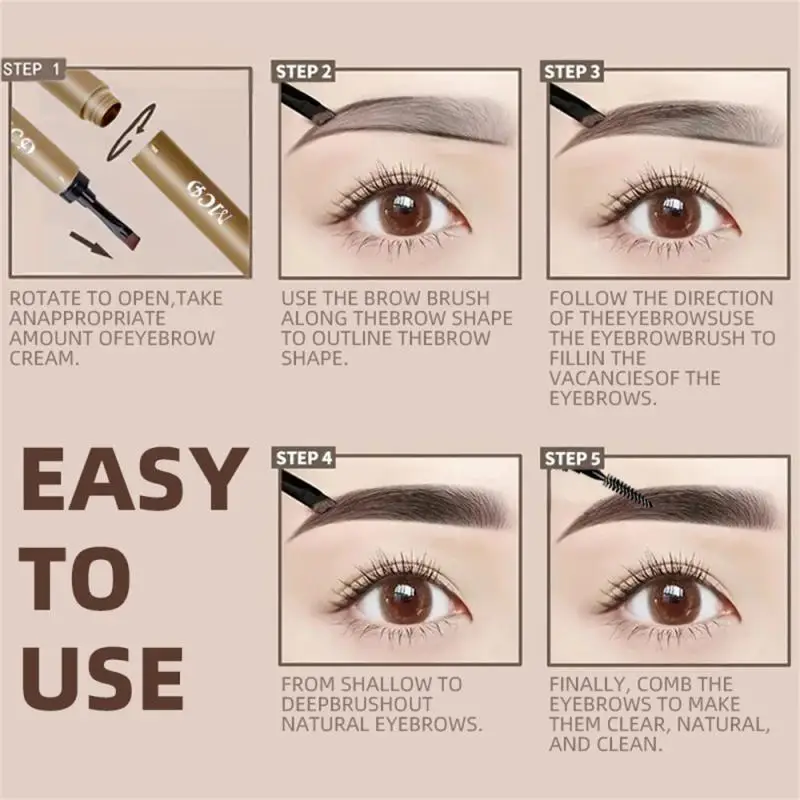 STEP 1

MCG

ROTATE TO OPEN,TAKE ANAPPROPRIATE AMOUNT OFEYEBROW CREAM.

STEP 2

USE THE BROW BRUSH ALONG THEBROW SHAPE TO OUTLINE THEBROW SHAPE.

STEP 3

FOLLOW THE DIRECTION OF THEEYEBROWSUSE THE EYEBROWBRUSH TO FILLIN THE VACANCIESOF THE EYEBROWS.

EASY TO USE

STEP 4

FROM SHALLOW TO DEEPBRUSHOUT NATURAL EYEBROWS.

STEP 5

FINALLY, COMB THE EYEBROWS TO MAKE THEM CLEAR, NATURAL, AND CLEAN.