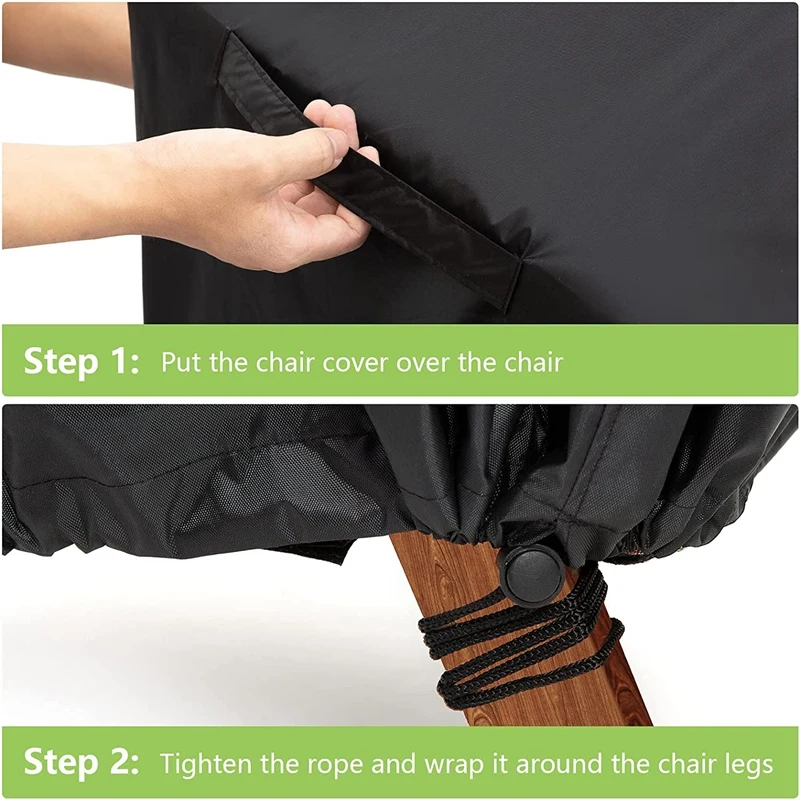 Step 1: Put the chair cover over the chair

Step 2: Tighten the rope and wrap it around the chair legs