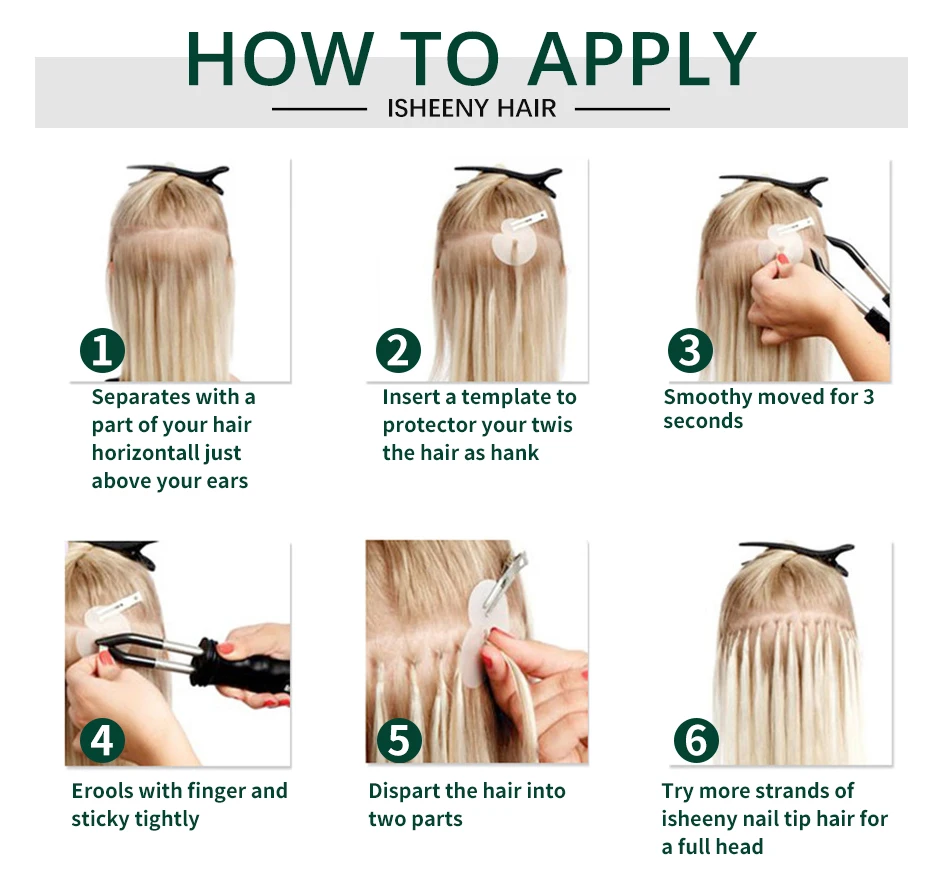 HOW TO APPLY

ISHEENY HAIR

1
Separates with a part of your hair horizontall just above your ears

2
Insert a template to protector your twis the hair as hank

3
Smoothy moved for 3 seconds

4
Erools with finger and sticky tightly

5
Dispart the hair into two parts

6
Try more strands of isheeny nail tip hair for a full head