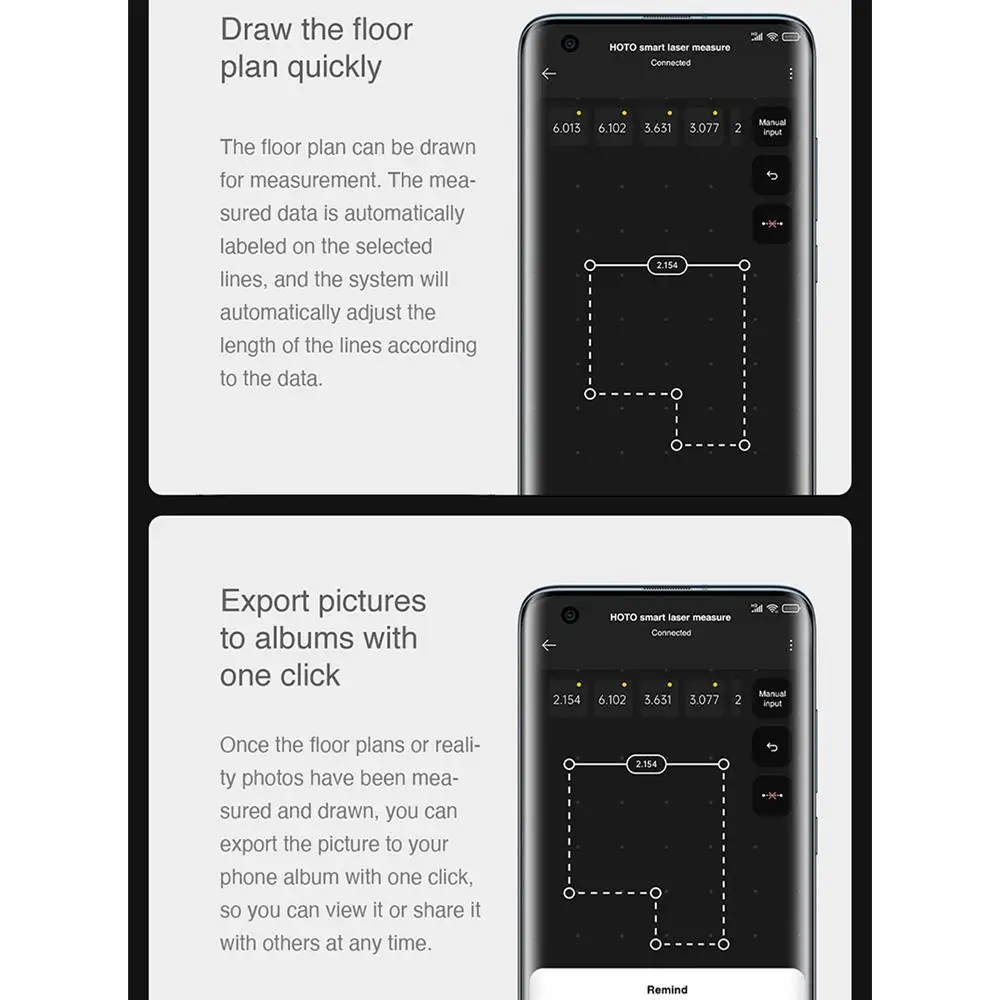 Draw the floor plan quickly

The floor plan can be drawn for measurement. The measured data is automatically labeled on the selected lines, and the system will automatically adjust the length of the lines according to the data.

HOTO smart laser measure
Connected

6.013 6.102 3.631 3.077 2
Manual input

2.154

Export pictures to albums with one click

Once the floor plans or reality photos have been measured and drawn, you can export the picture to your phone album with one click, so you can view it or share it with others at any time.

HOTO smart laser measure
Connected

2.154 6.102 3.631 3.077 2
Manual input

2.154

Remind