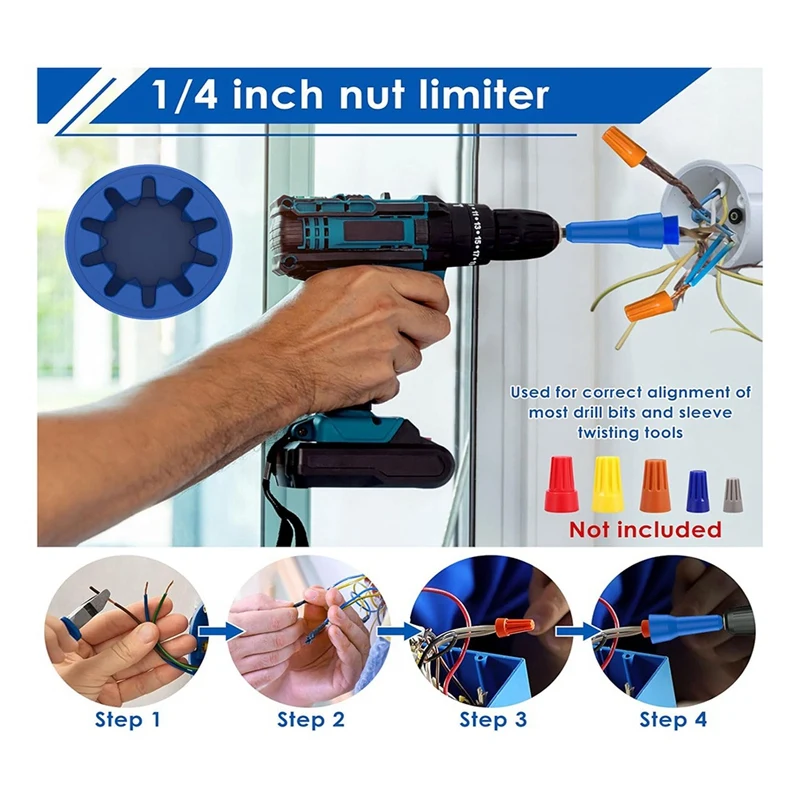 1/4 inch nut limiter

Used for correct alignment of most drill bits and sleeve twisting tools

Not included

Step 1

Step 2

Step 3

Step 4