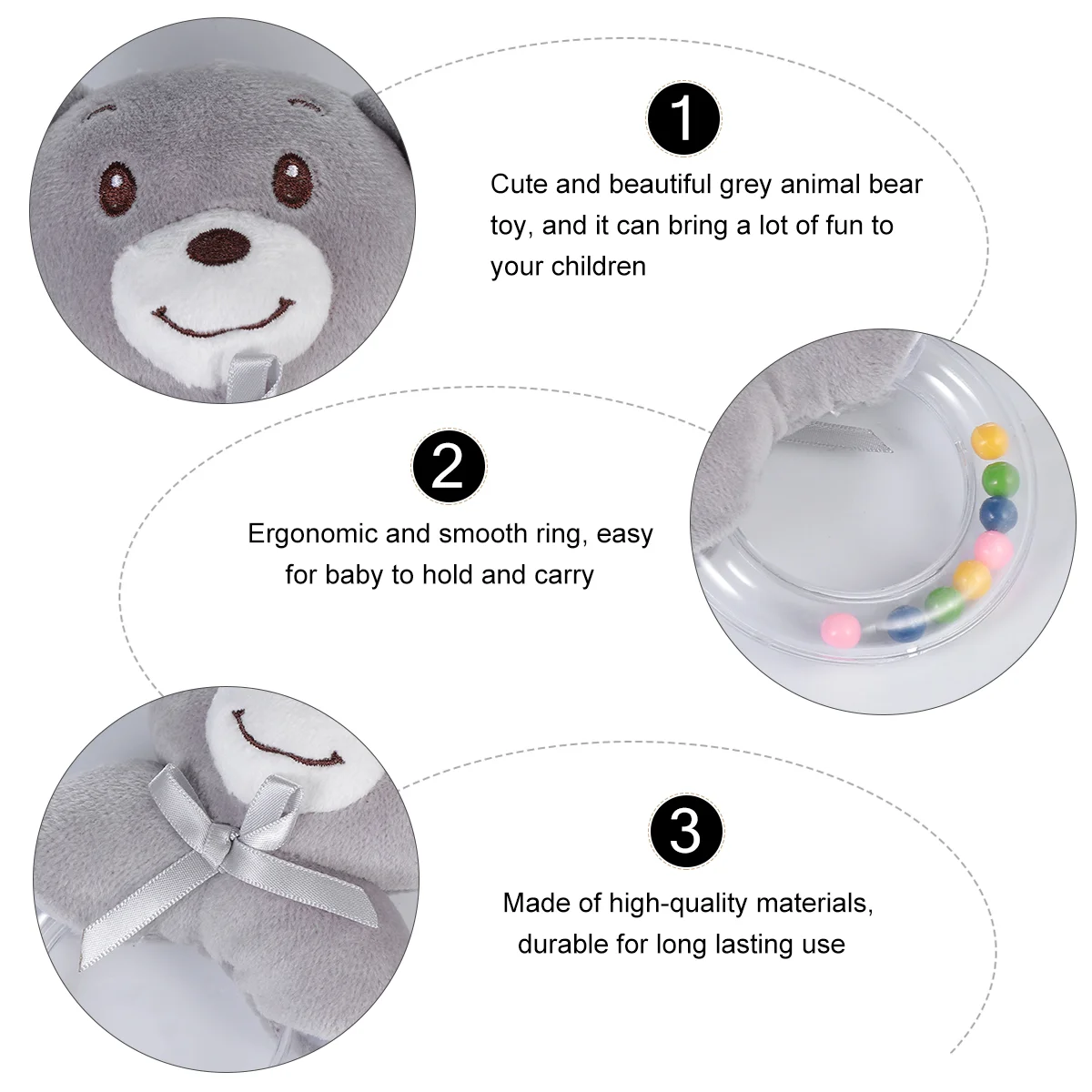 1

Cute and beautiful grey animal bear toy, and it can bring a lot of fun to your children

2

Ergonomic and smooth ring, easy for baby to hold and carry

3

Made of high-quality materials, durable for long lasting use