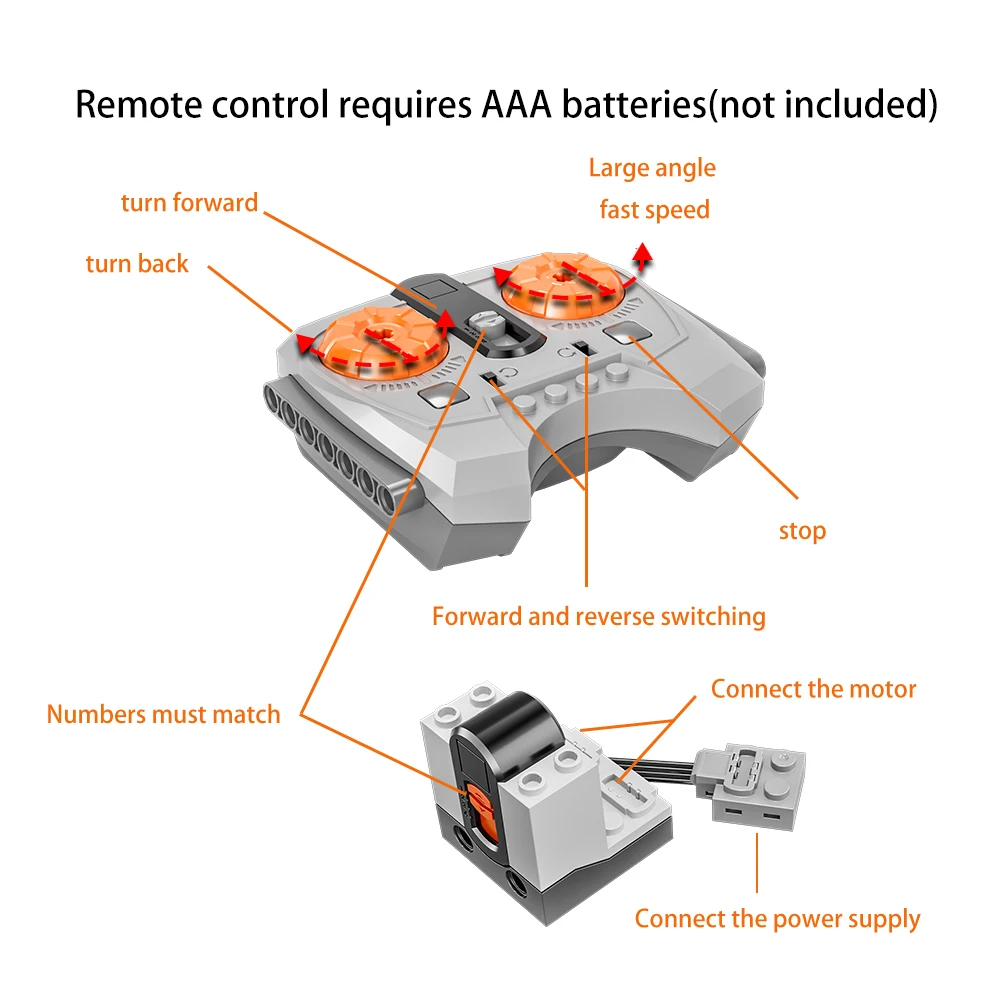 Remote control requires AAA batteries(not included)

Large angle
fast speed

turn forward

turn back

stop

Forward and reverse switching

Numbers must match

Connect the motor

Connect the power supply