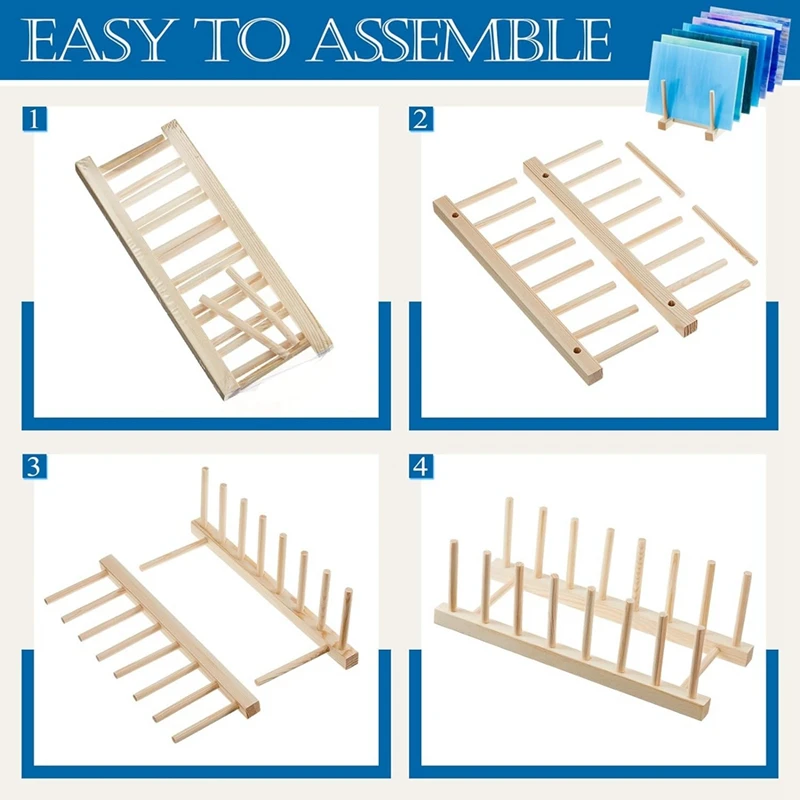 EASY TO ASSEMBLE

1

2

3

4