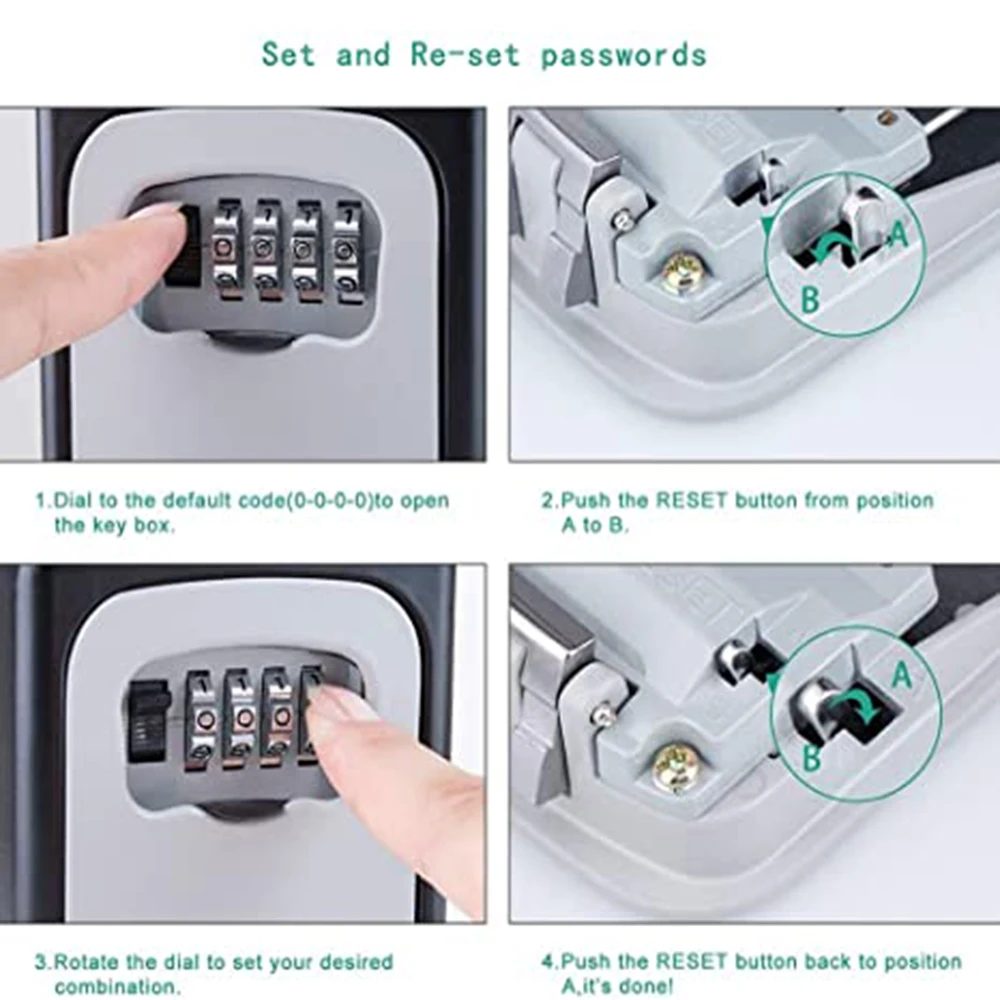 Set and Re-set passwords

A

B

1.Dial to the default code(0-0-0-0)to open the key box.

2.Push the RESET button from position A to B.

A

B

3.Rotate the dial to set your desired combination.

4.Push the RESET button back to position A,it's done!