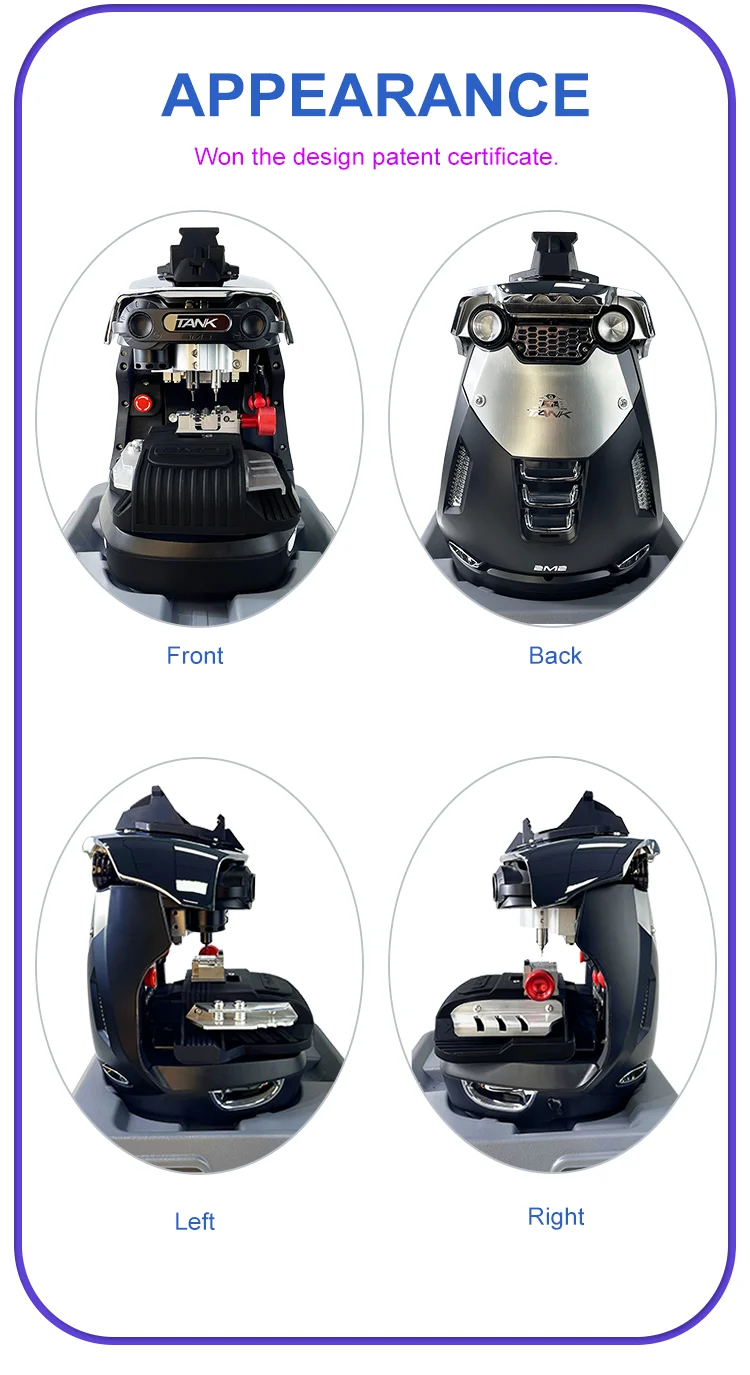 APPEARANCE

Won the design patent certificate.

TANK

TANK

2M2

Front

Back

Left

Right