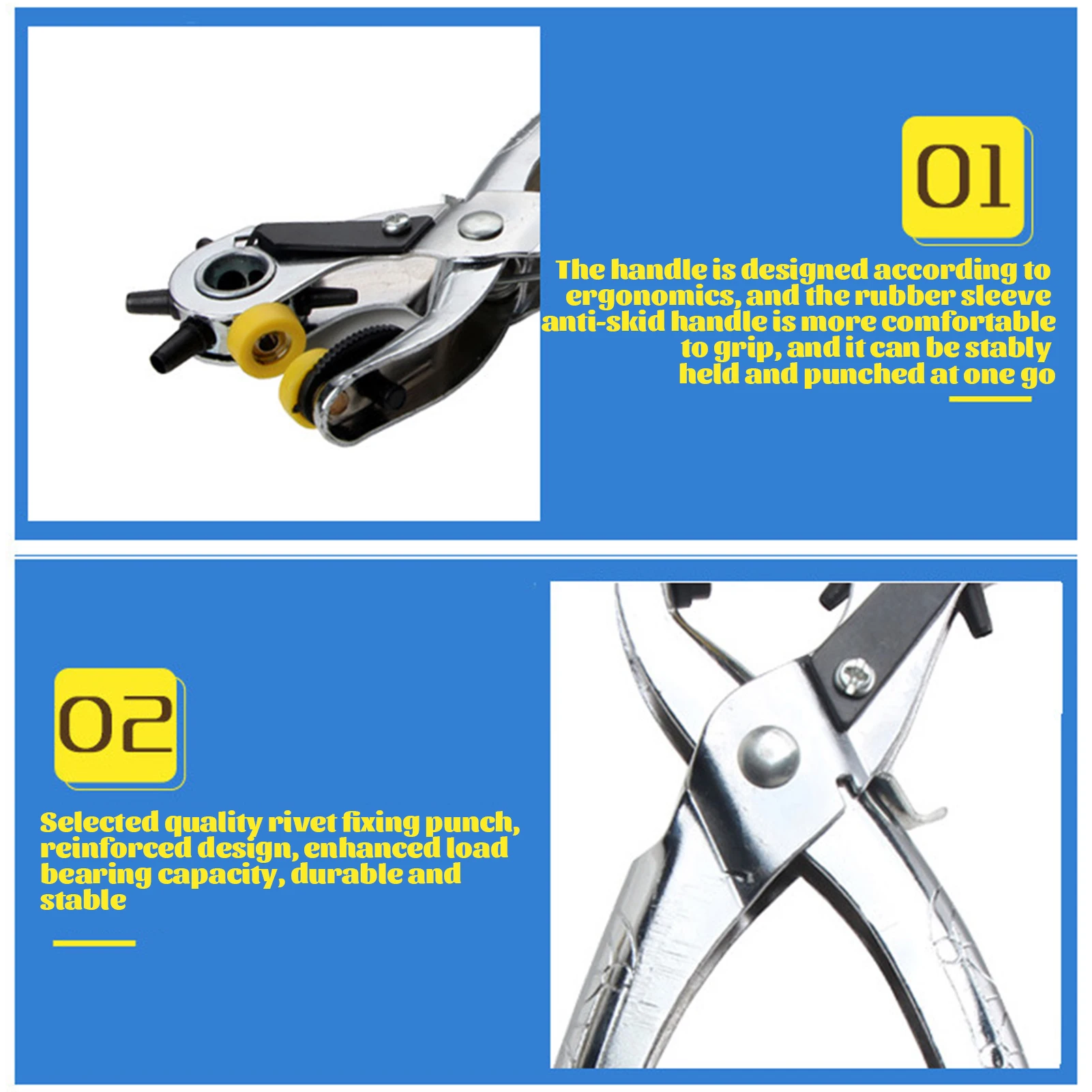 01

The handle is designed according to ergonomics, and the rubber sleeve anti-skid handle is more comfortable to grip, and it can be stably held and punched at one go

02

Selected quality rivet fixing punch, reinforced design, enhanced load bearing capacity, durable and stable