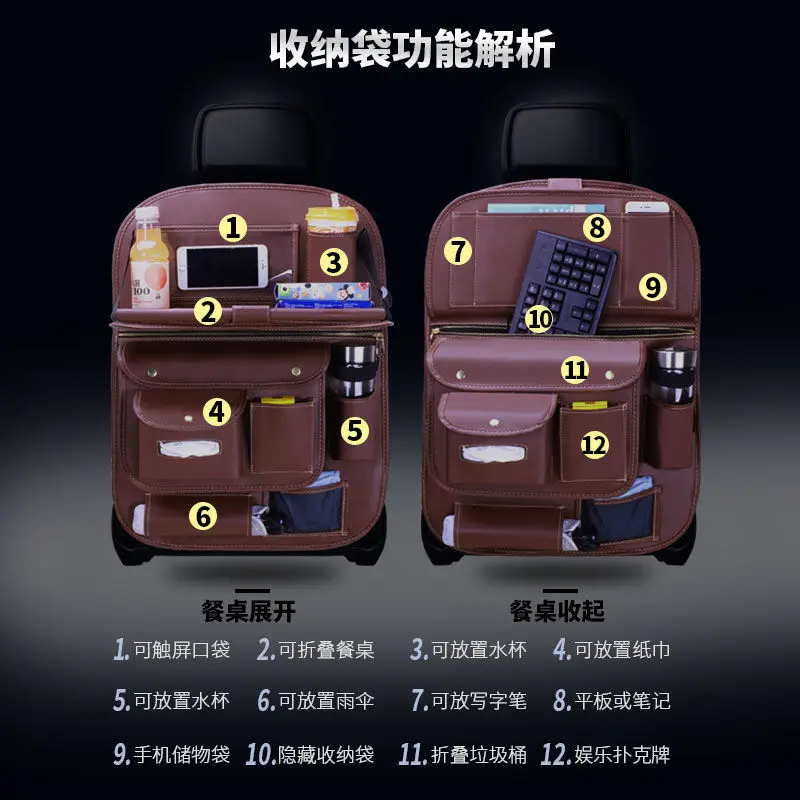 收纳袋功能解析

1
2
3
4
5
6
100

7
8
9
10
11
12

餐桌展开

餐桌收起

1.可触屏口袋 2.可折叠餐桌 3.可放置水杯 4.可放置纸巾

5.可放置水杯 6.可放置雨伞 7.可放写字笔 8.平板或笔记

9.手机储物袋 10.隐藏收纳袋 11.折叠垃圾桶 12.娱乐扑克牌