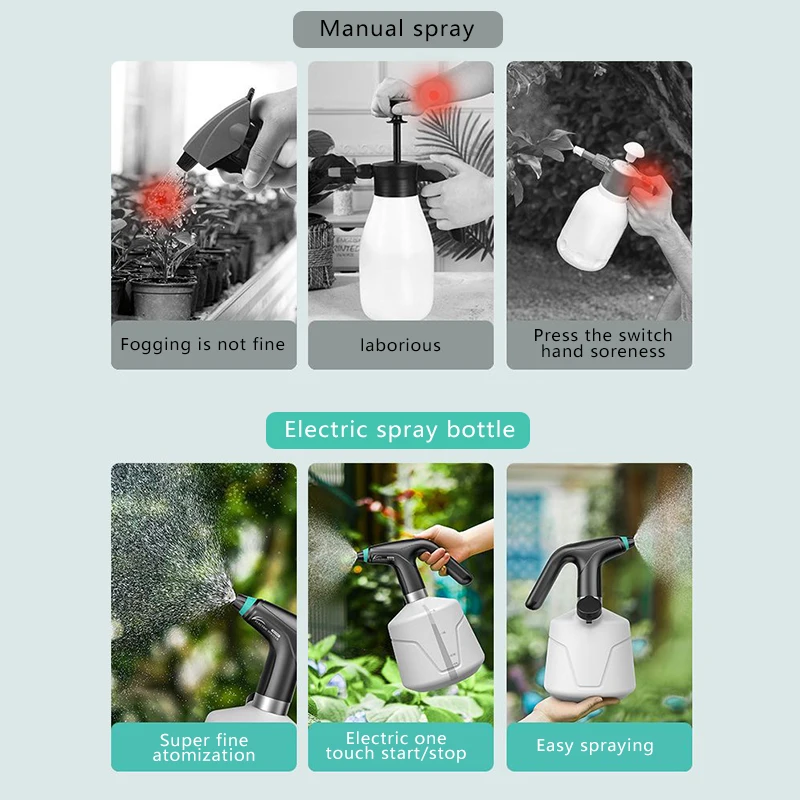 Manual spray

Fogging is not fine

laborious

Press the switch hand soreness

Electric spray bottle

Super fine atomization

Electric one touch start/stop

Easy spraying