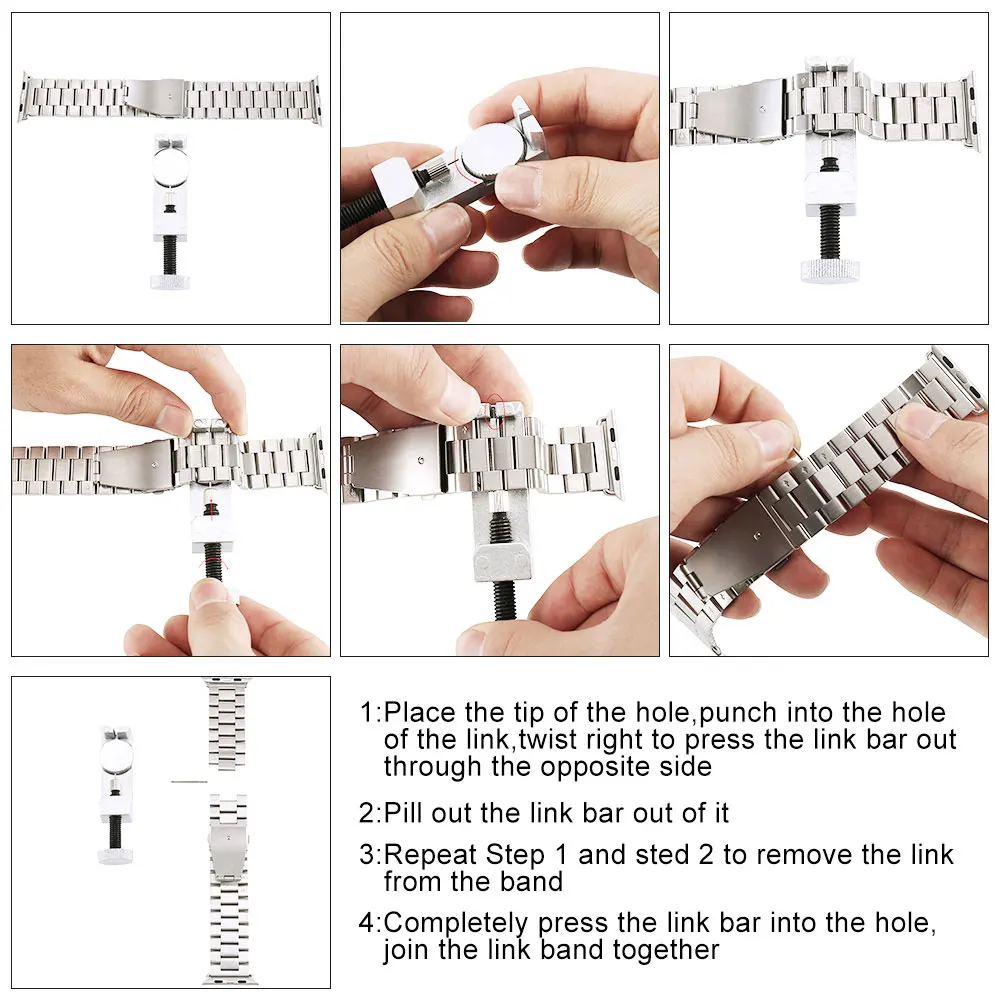 1:Place the tip of the hole,punch into the hole of the link,twist right to press the link bar out through the opposite side

2:Pill out the link bar out of it

3:Repeat Step 1 and sted 2 to remove the link from the band

4:Completely press the link bar into the hole, join the link band together