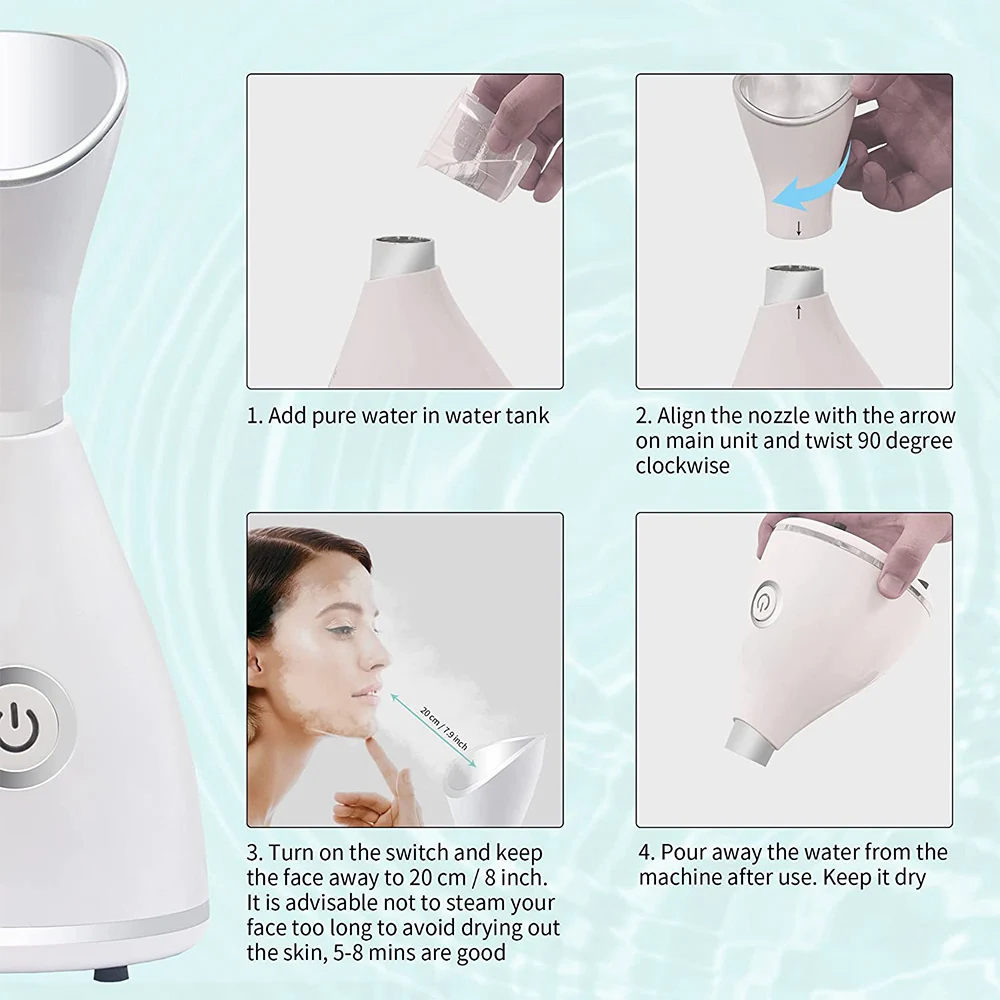 1. Add pure water in water tank

2. Align the nozzle with the arrow on main unit and twist 90 degree clockwise

20 cm / 7.9 inch

3. Turn on the switch and keep the face away to 20 cm / 8 inch. It is advisable not to steam your face too long to avoid drying out the skin, 5-8 mins are good

4. Pour away the water from the machine after use. Keep it dry