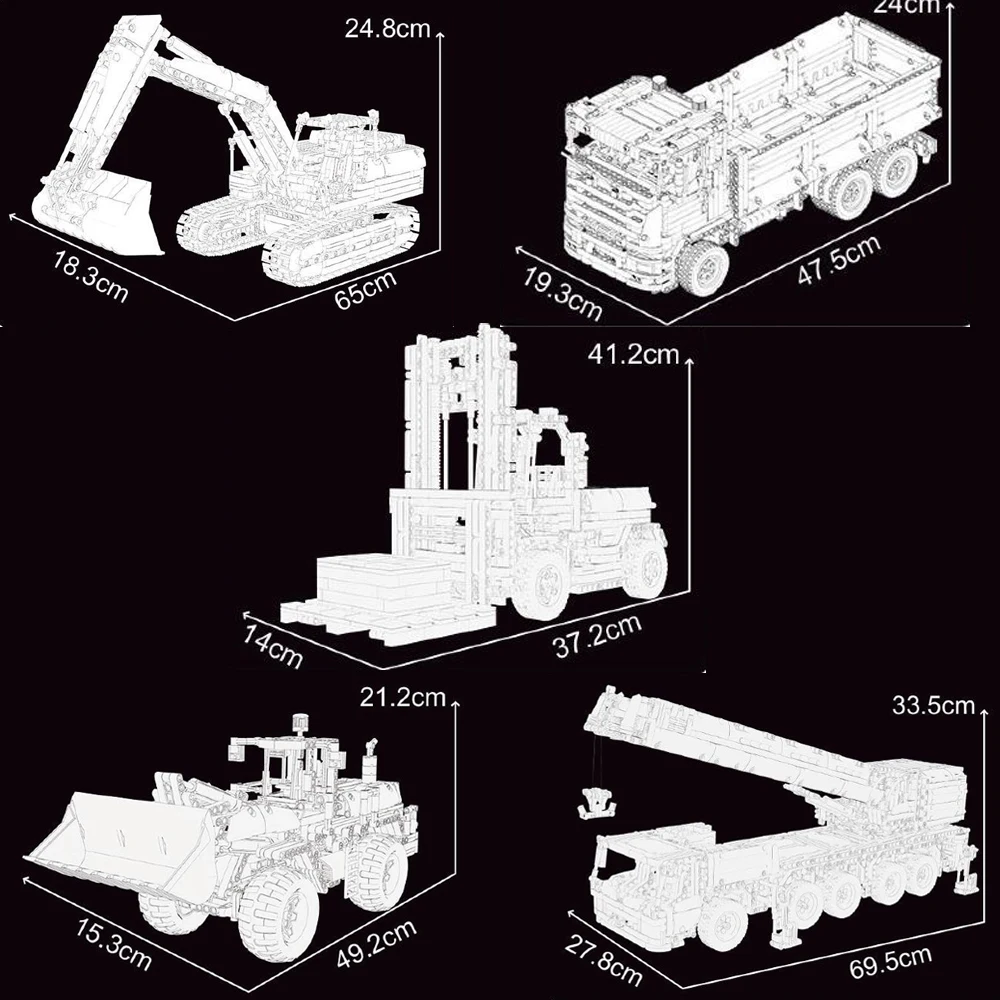 24.8cm
18.3cm
65cm

24cm
19.3cm
47.5cm

41.2cm
14cm
37.2cm

21.2cm
15.3cm
49.2cm

33.5cm
27.8cm
69.5cm