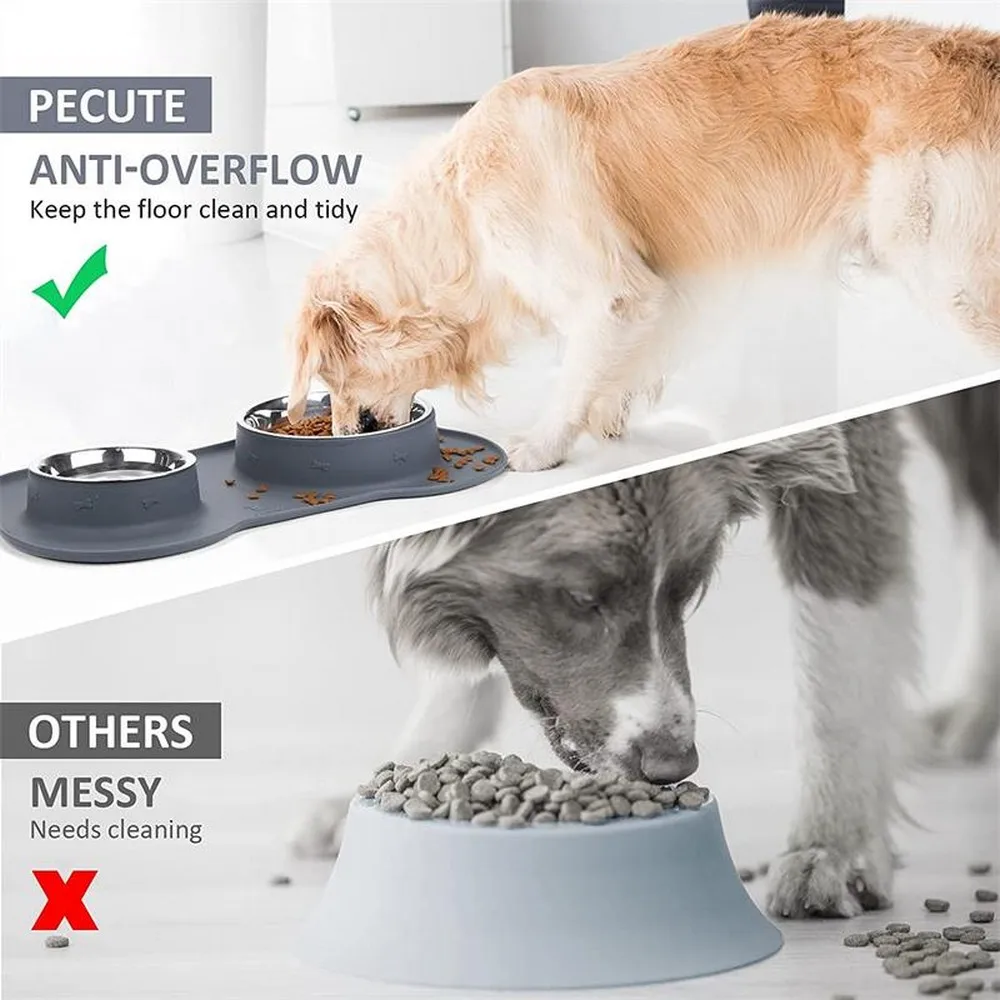 PECUTE
ANTI-OVERFLOW
Keep the floor clean and tidy

OTHERS
MESSY
Needs cleaning