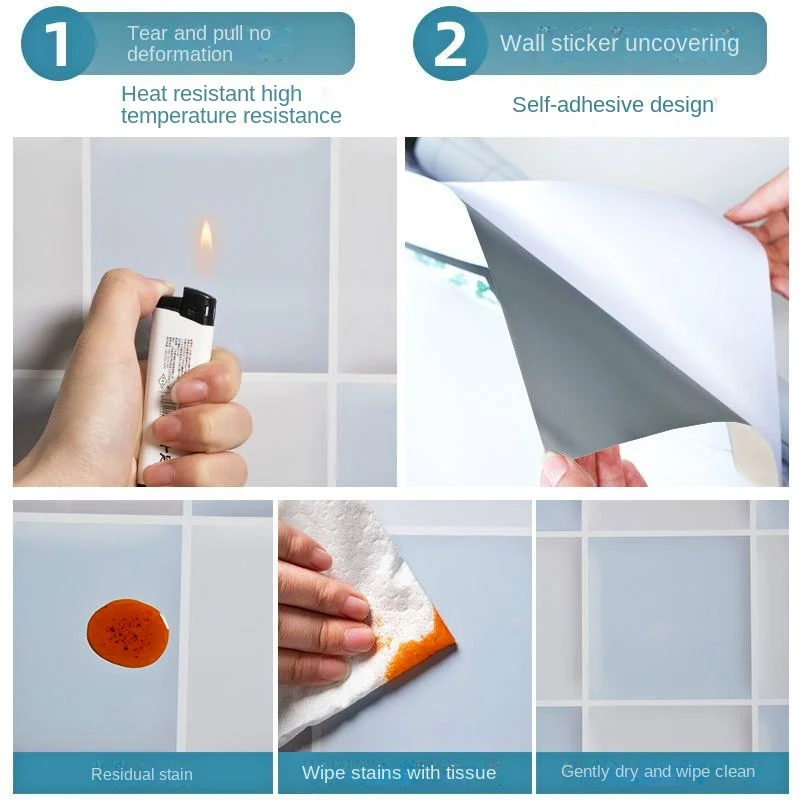 1

Tear and pull no deformation

Heat resistant high temperature resistance

2

Wall sticker uncovering

Self-adhesive design

Residual stain

Wipe stains with tissue

Gently dry and wipe clean