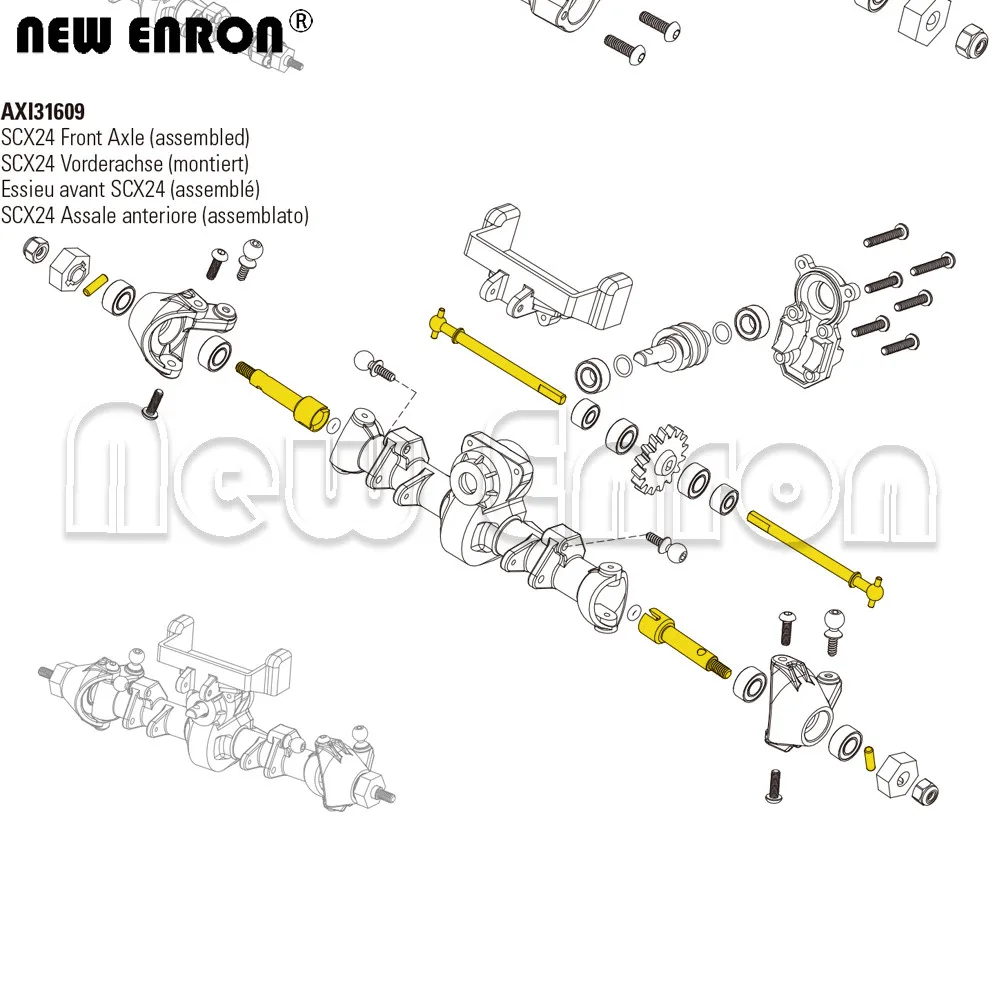 NEW ENRON®

AXI31609
SCX24 Front Axle (assembled)
SCX24 Vorderachse (montiert)
Essieu avant SCX24 (assemblé)
SCX24 Assale anteriore (assemblato)

New Enron