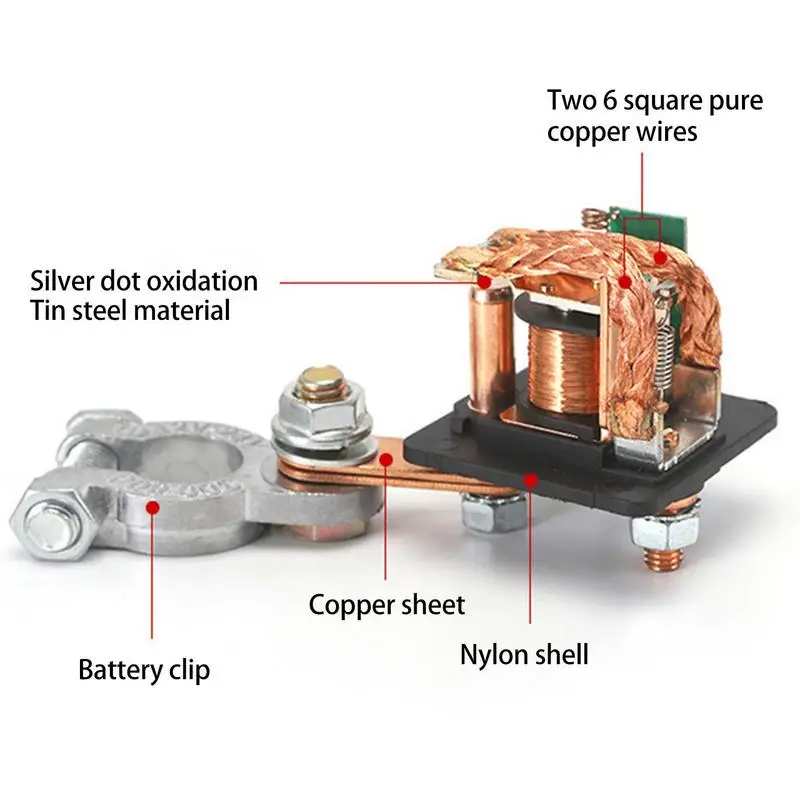 Two 6 square pure copper wires

Silver dot oxidation
Tin steel material

Copper sheet

Nylon shell

Battery clip