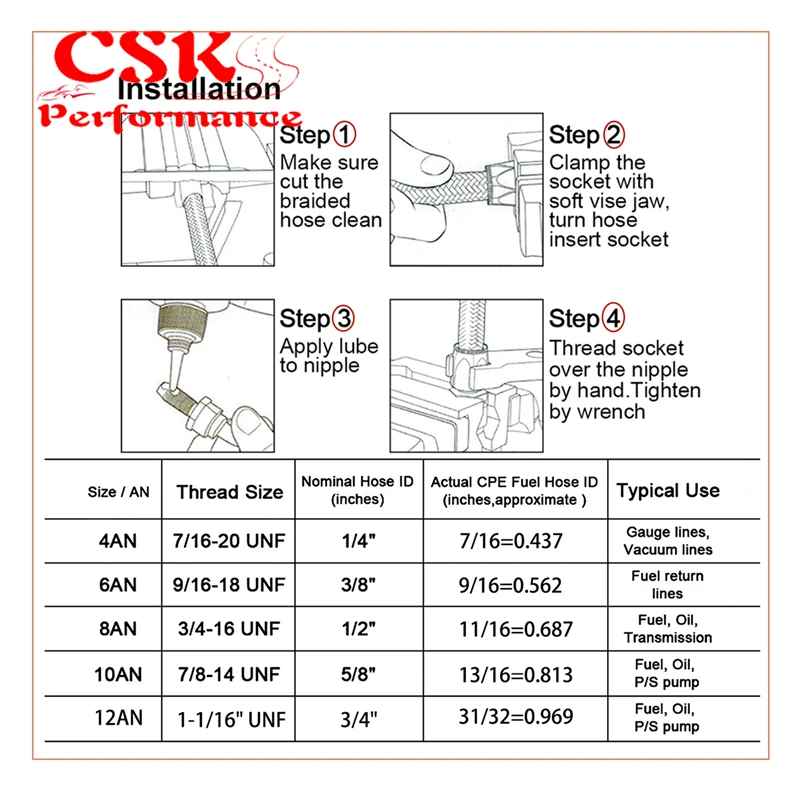 CSK
Performance

Installation

Step 1
Make sure cut the braided hose clean

Step 2
Clamp the socket with soft vise jaw, turn hose insert socket

Step 3
Apply lube to nipple

Step 4
Thread socket over the nipple by hand.Tighten by wrench

| Size / AN | Thread Size | Nominal Hose ID (inches) | Actual CPE Fuel Hose ID (inches,approximate ) | Typical Use |
|---|---|---|---|---|
| 4AN | 7/16-20 UNF | 1/4" | 7/16=0.437 | Gauge lines, Vacuum lines |
| 6AN | 9/16-18 UNF | 3/8" | 9/16=0.562 | Fuel return lines |
| 8AN | 3/4-16 UNF | 1/2" | 11/16=0.687 | Fuel, Oil, Transmission |
| 10AN | 7/8-14 UNF | 5/8" | 13/16=0.813 | Fuel, Oil, P/S pump |
| 12AN | 1-1/16" UNF | 3/4" | 31/32=0.969 | Fuel, Oil, P/S pump |