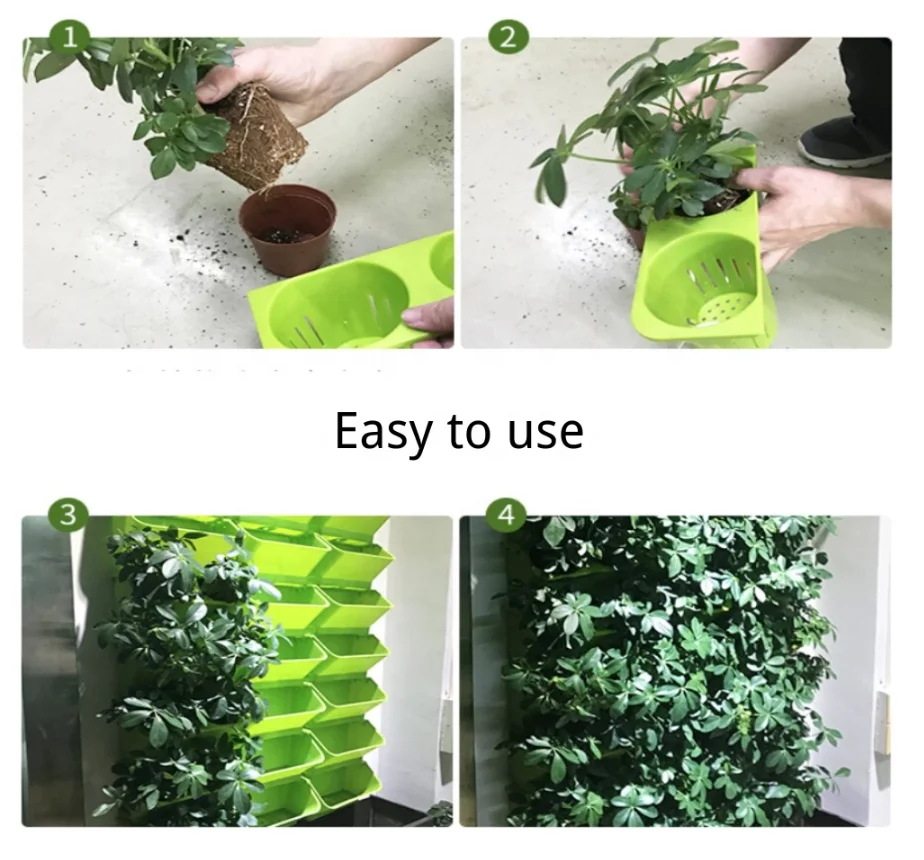 1

2

Easy to use

3

4