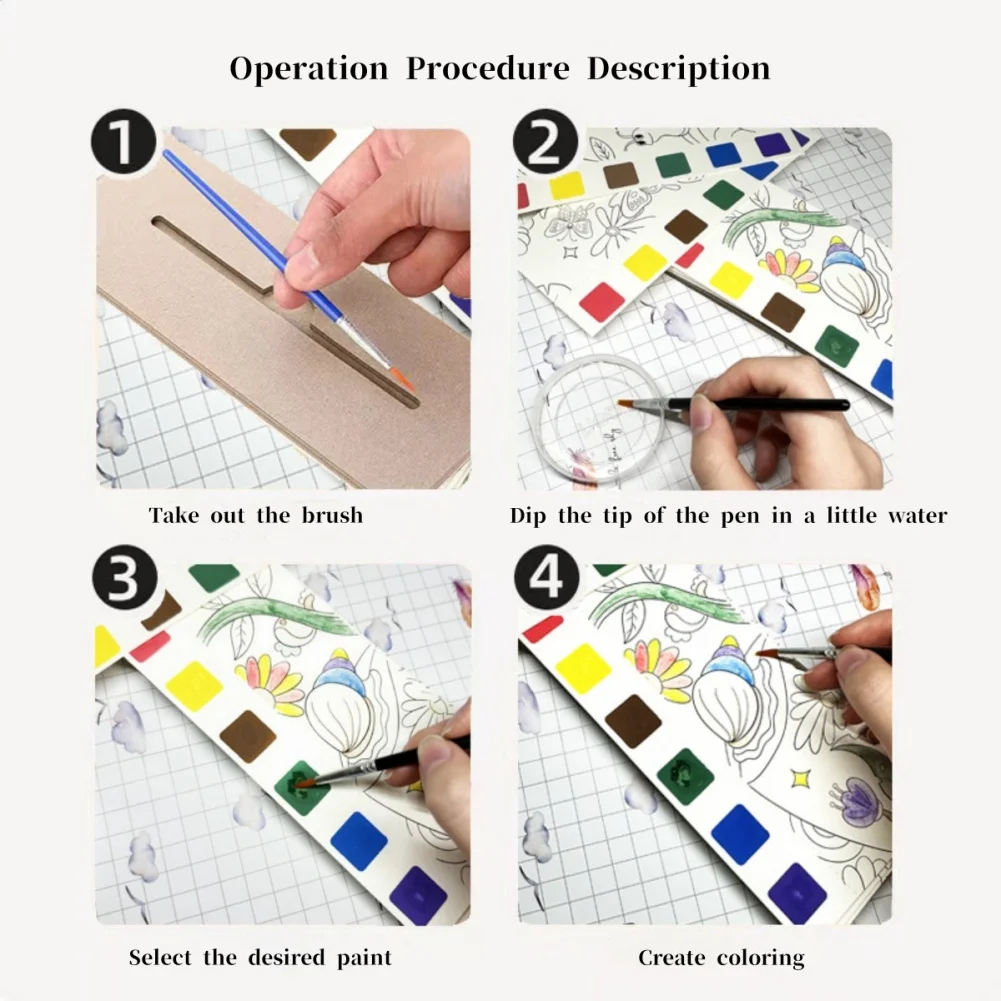 Operation Procedure Description

1

Take out the brush

2

Dip the tip of the pen in a little water

3

Select the desired paint

4

Create coloring