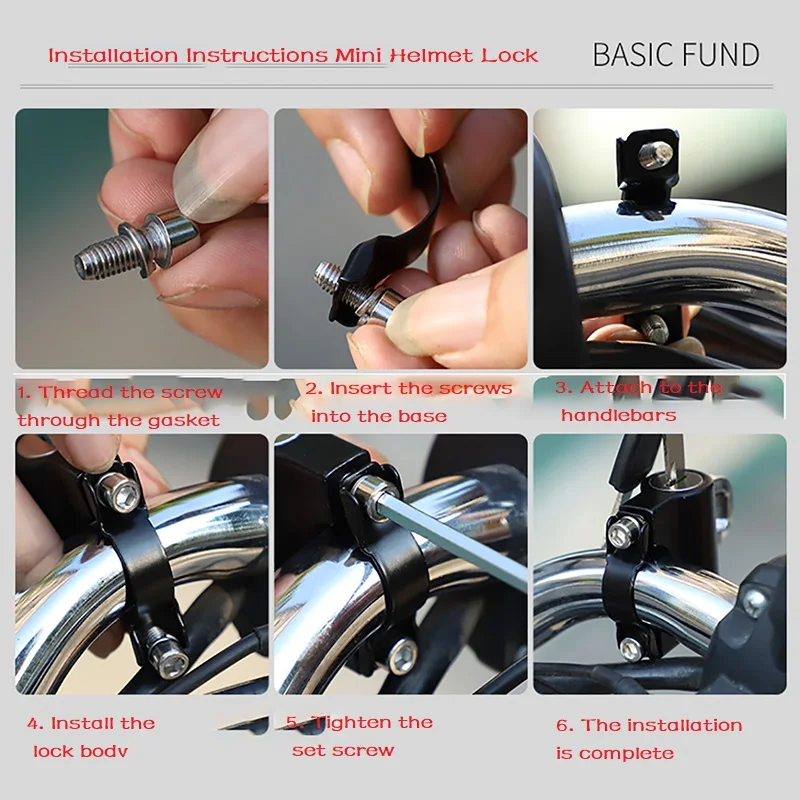 Installation Instructions Mini Helmet Lock

BASIC FUND

1. Thread the screw through the gasket

2. Insert the screws into the base

3. Attach to the handlebars

4. Install the lock bodv

5. Tighten the set screw

6. The installation is complete