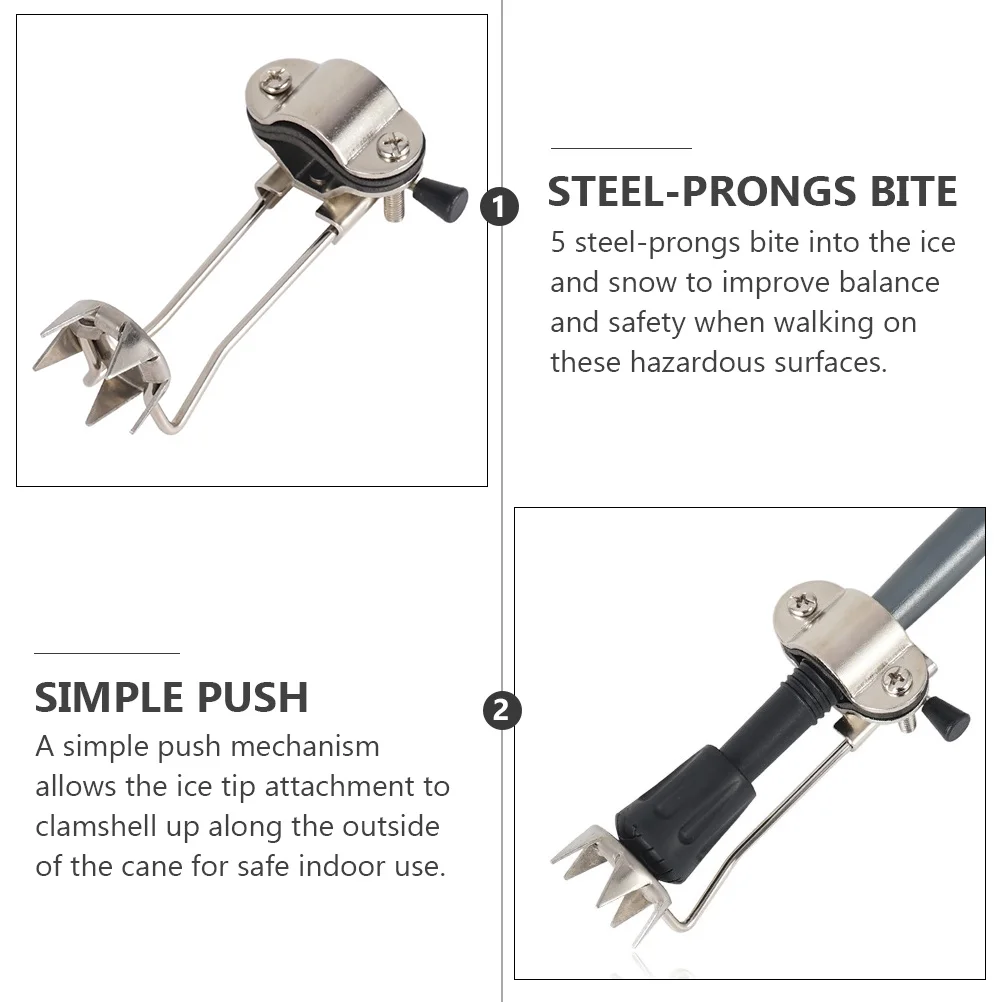 1

STEEL-PRONGS BITE

5 steel-prongs bite into the ice and snow to improve balance and safety when walking on these hazardous surfaces.

2

SIMPLE PUSH

A simple push mechanism allows the ice tip attachment to clamshell up along the outside of the cane for safe indoor use.