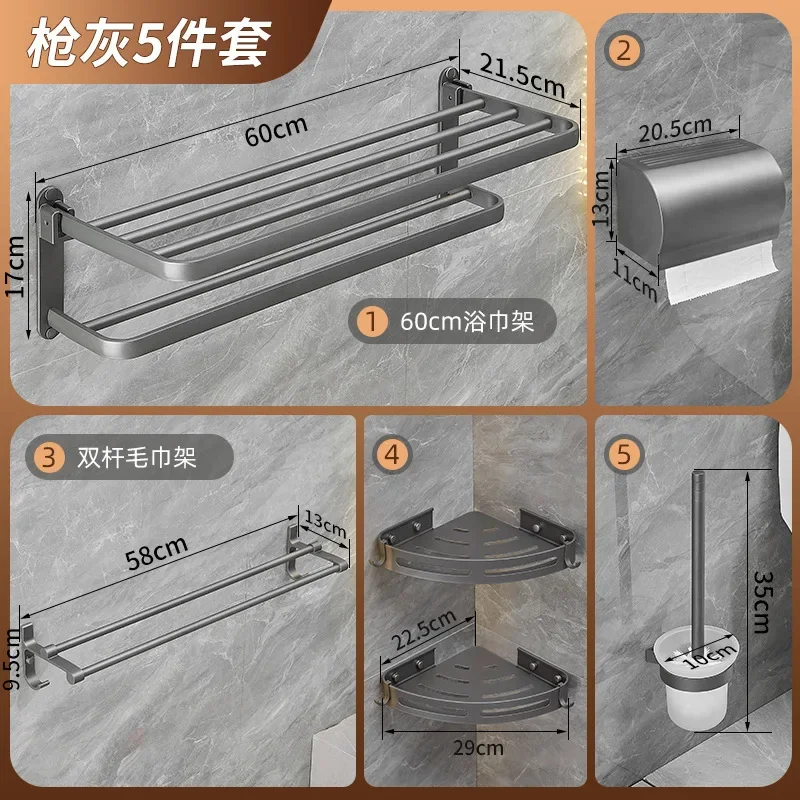 枪灰5件套

60cm
21.5cm
17cm
1 60cm浴巾架

2
20.5cm
13cm
11cm

3 双杆毛巾架
58cm
13cm
9.5cm

4
22.5cm
29cm

5
35cm
10cm