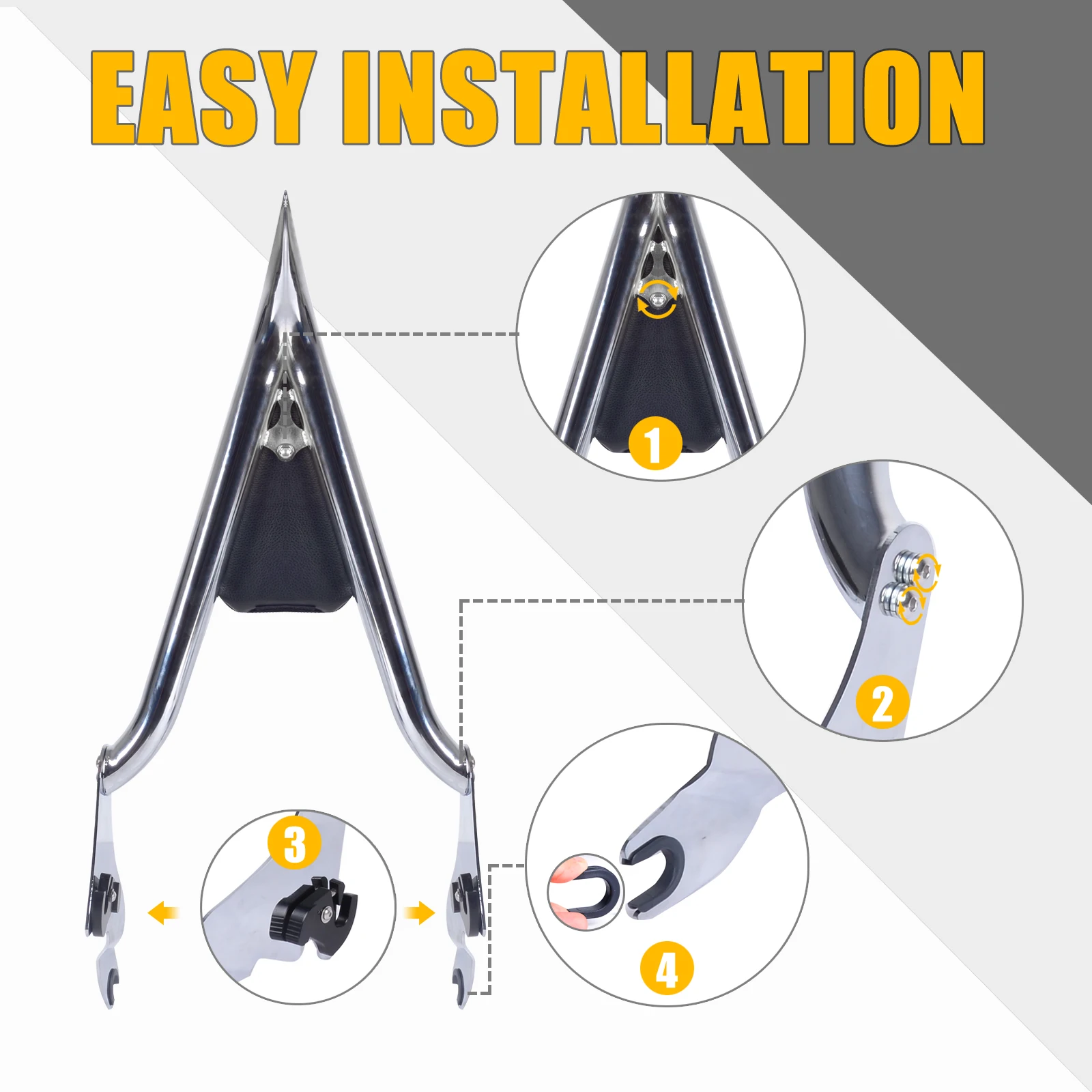 EASY INSTALLATION

1

2

3

4