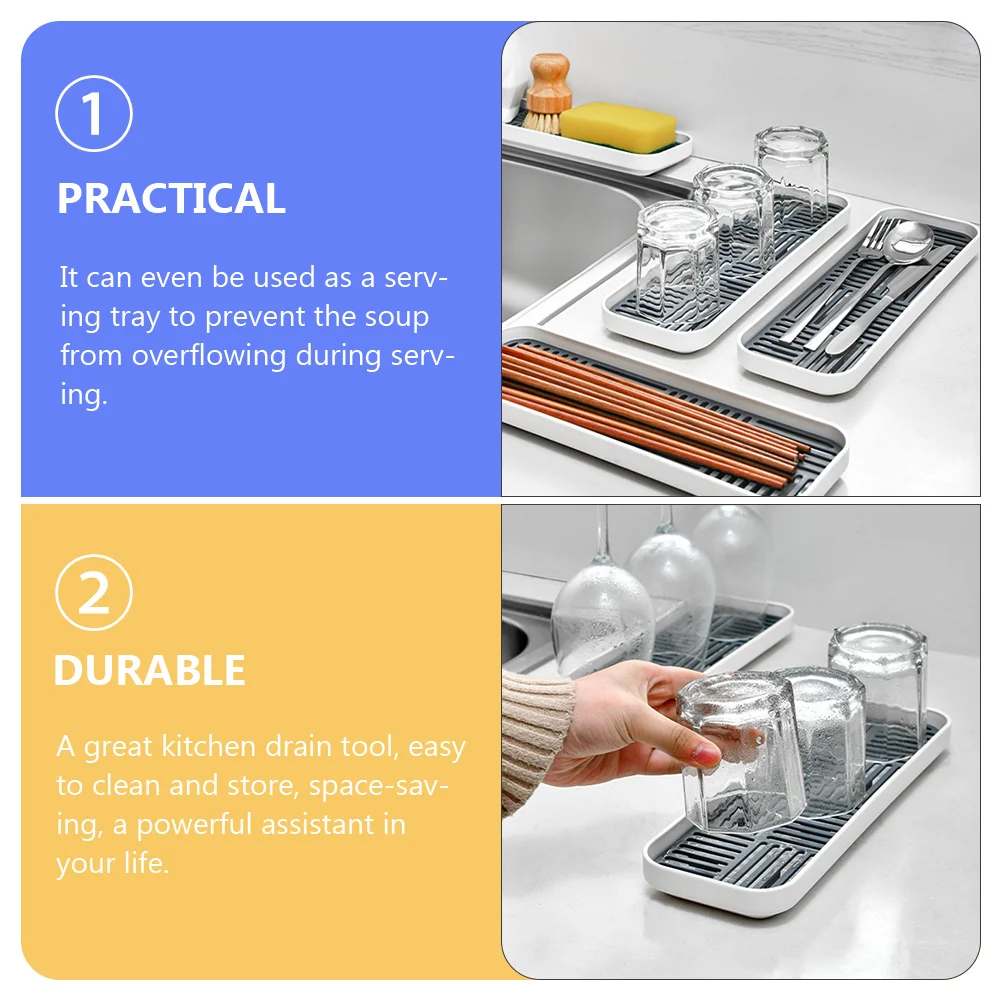 1

PRACTICAL

It can even be used as a serving tray to prevent the soup from overflowing during serving.

2

DURABLE

A great kitchen drain tool, easy to clean and store, space-saving, a powerful assistant in your life.