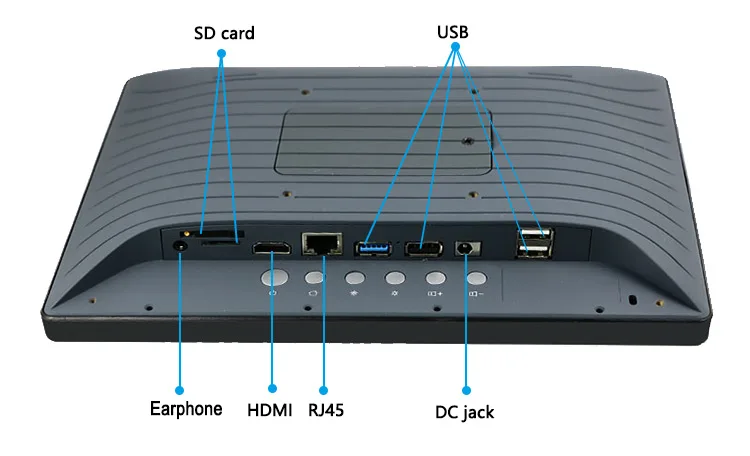 SD card

USB

Earphone

HDMI

RJ45

DC jack