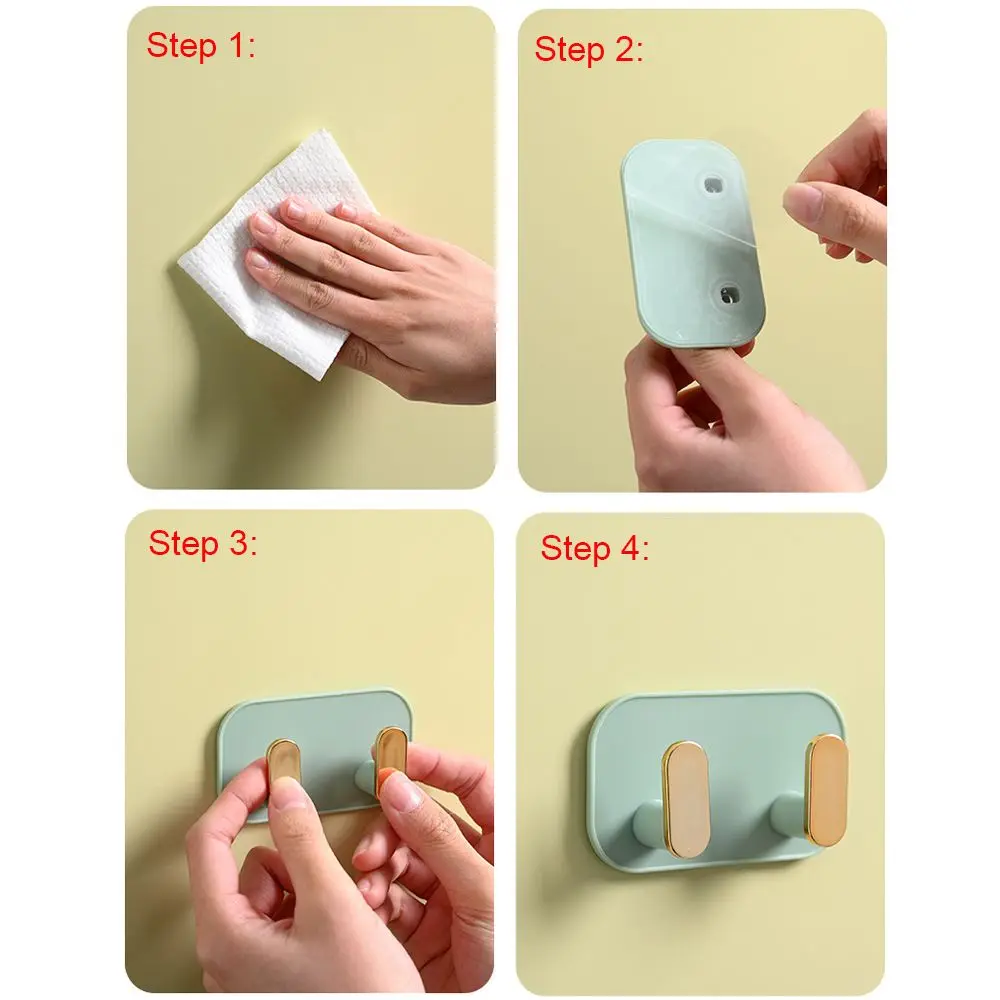 Step 1:

Step 2:

Step 3:

Step 4: