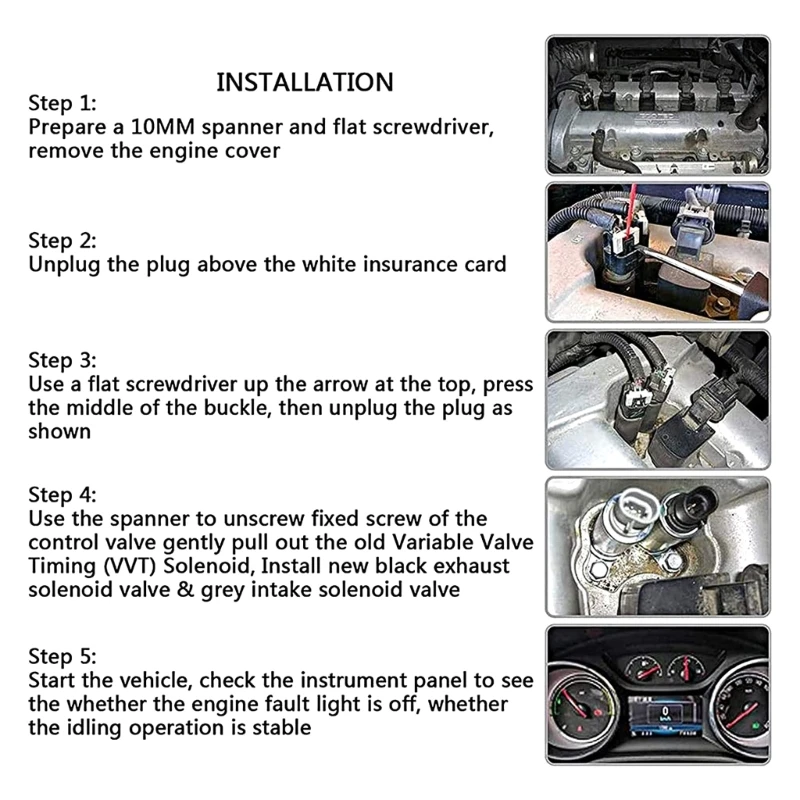 INSTALLATION

Step 1:
Prepare a 10MM spanner and flat screwdriver, remove the engine cover

Step 2:
Unplug the plug above the white insurance card

Step 3:
Use a flat screwdriver up the arrow at the top, press the middle of the buckle, then unplug the plug as shown

Step 4:
Use the spanner to unscrew fixed screw of the control valve gently pull out the old Variable Valve Timing (VVT) Solenoid, Install new black exhaust solenoid valve & grey intake solenoid valve

Step 5:
Start the vehicle, check the instrument panel to see the whether the engine fault light is off, whether the idling operation is stable