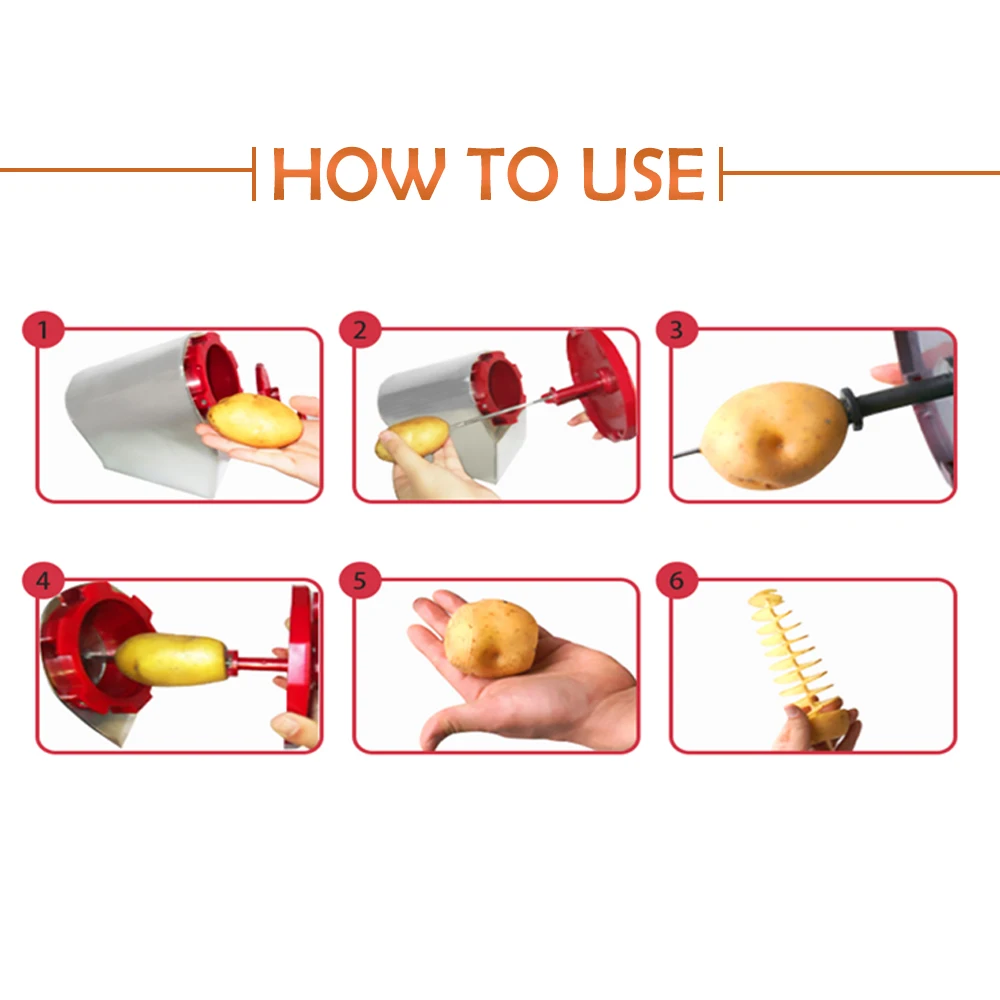 HOW TO USE

1

2

3

4

5

6