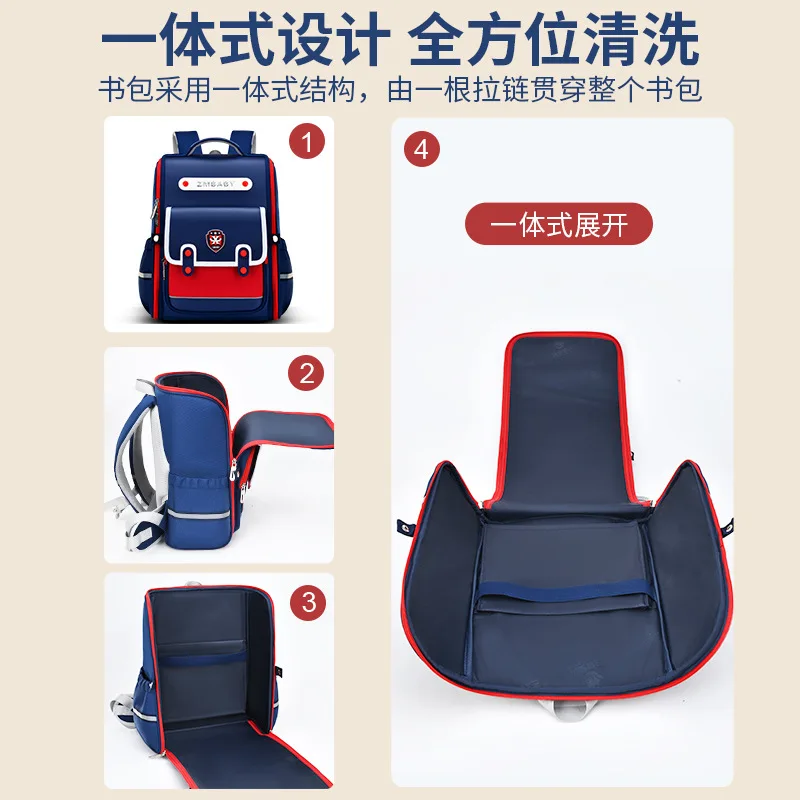 一体式设计 全方位清洗

书包采用一体式结构，由一根拉链贯穿整个书包

1

ZMBABY

2

3

4

一体式展开