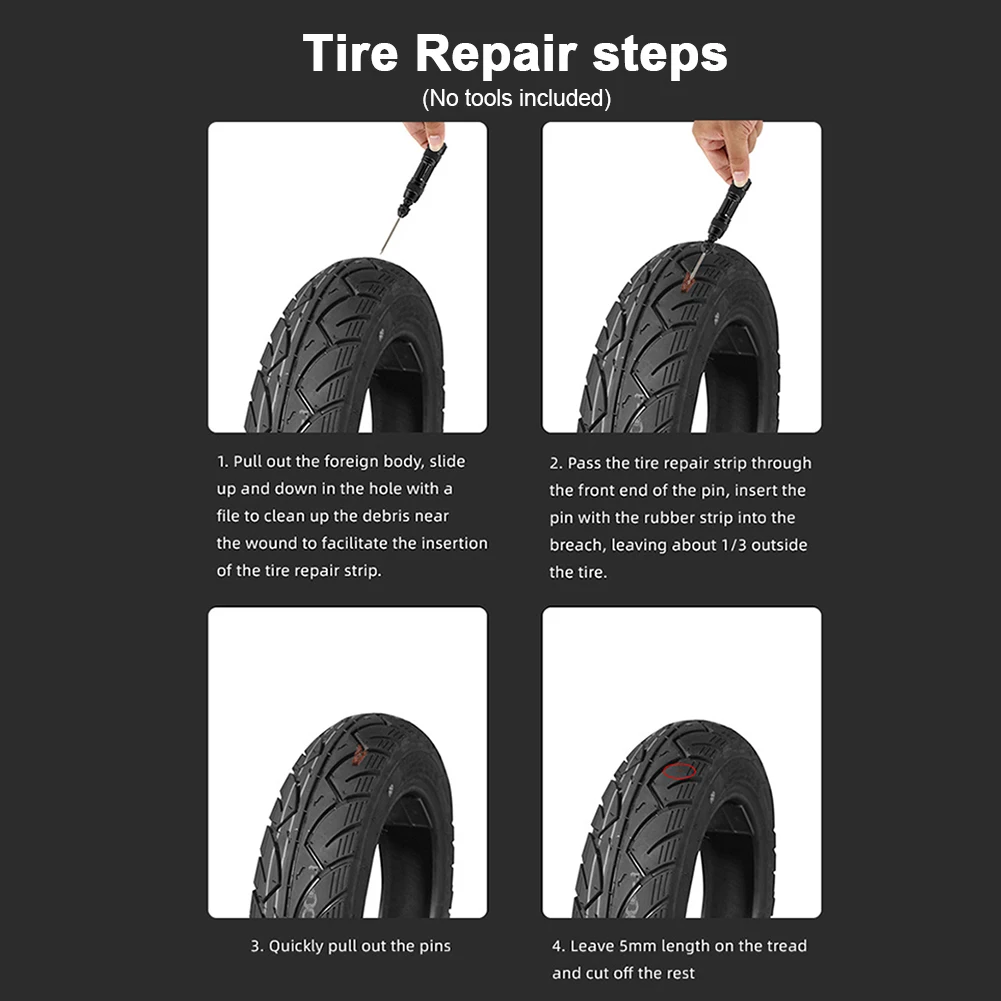 Tire Repair steps
(No tools included)

1. Pull out the foreign body, slide up and down in the hole with a file to clean up the debris near the wound to facilitate the insertion of the tire repair strip.

2. Pass the tire repair strip through the front end of the pin, insert the pin with the rubber strip into the breach, leaving about 1/3 outside the tire.

3. Quickly pull out the pins

4. Leave 5mm length on the tread and cut off the rest