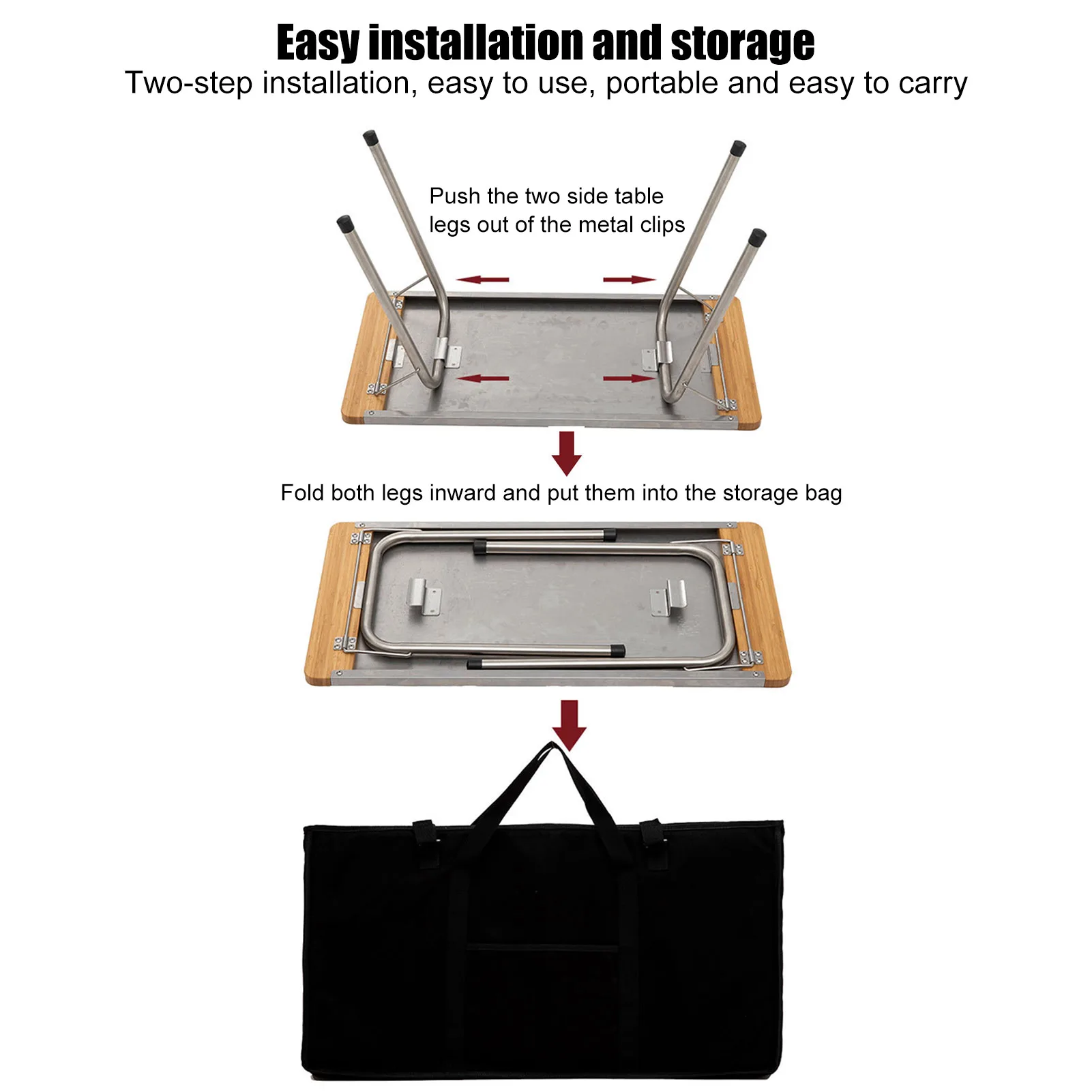 Easy installation and storage

Two-step installation, easy to use, portable and easy to carry

Push the two side table legs out of the metal clips

Fold both legs inward and put them into the storage bag