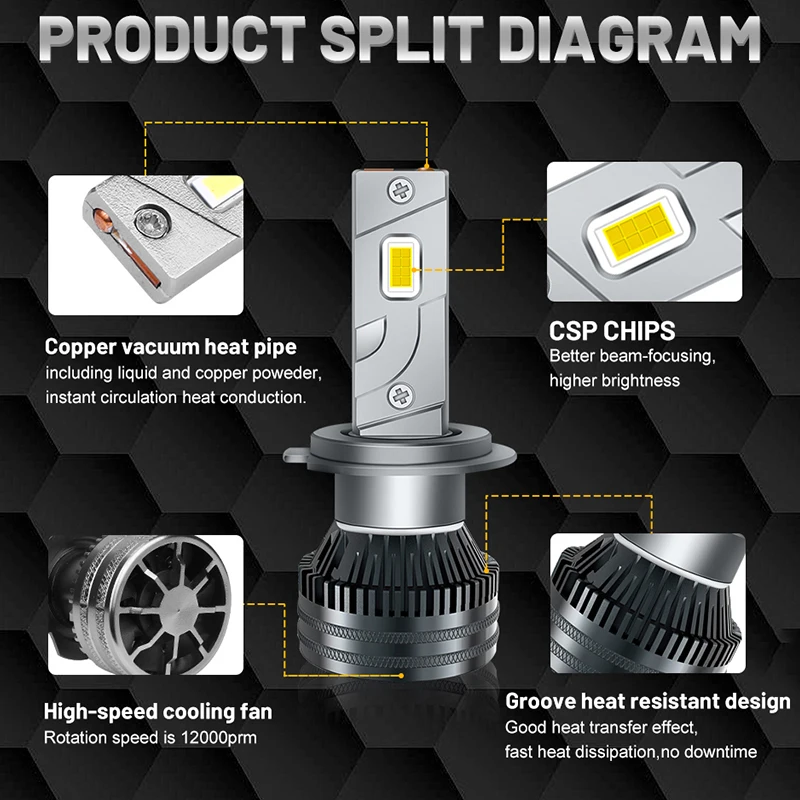 PRODUCT SPLIT DIAGRAM

Copper vacuum heat pipe
including liquid and copper poweder, instant circulation heat conduction.

CSP CHIPS
Better beam-focusing, higher brightness

High-speed cooling fan
Rotation speed is 12000prm

Groove heat resistant design
Good heat transfer effect, fast heat dissipation,no downtime