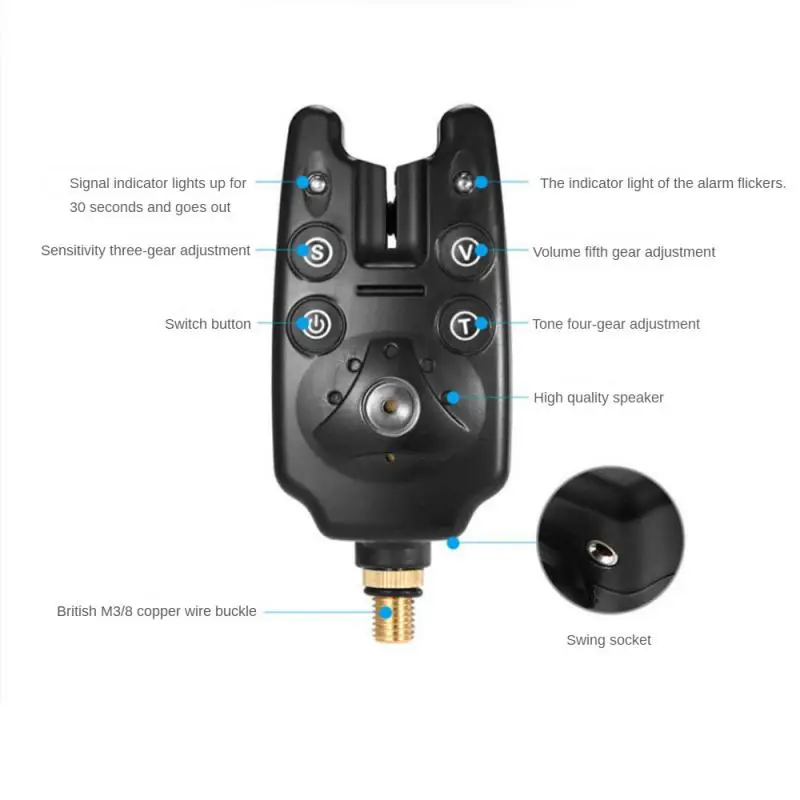 Signal indicator lights up for 30 seconds and goes out

The indicator light of the alarm flickers.

Sensitivity three-gear adjustment

S

V

Volume fifth gear adjustment

Switch button

T

Tone four-gear adjustment

High quality speaker

British M3/8 copper wire buckle

Swing socket