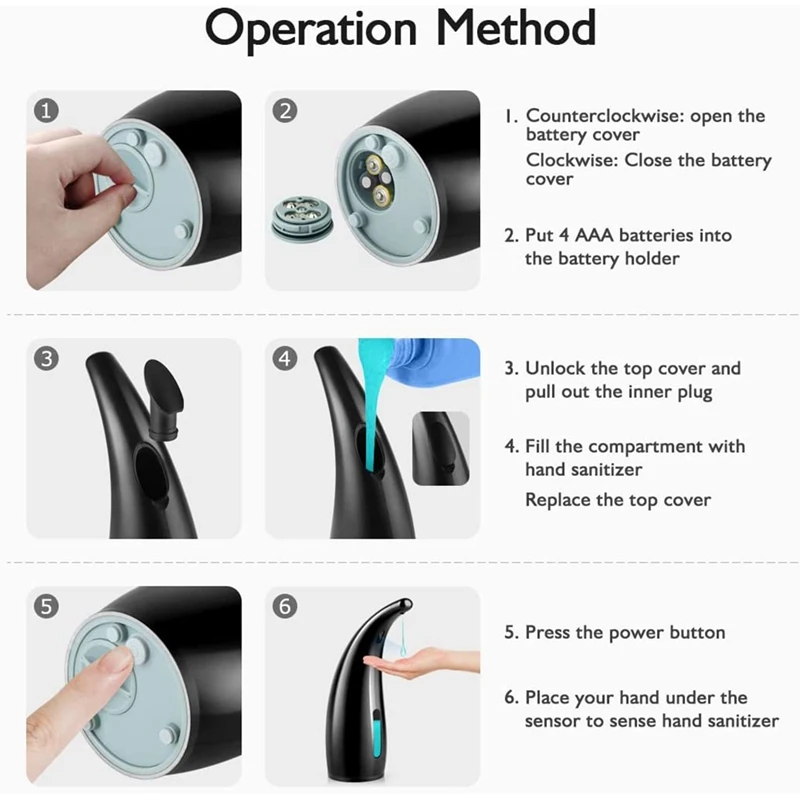 Operation Method

1

2

1. Counterclockwise: open the battery cover

Clockwise: Close the battery cover

2. Put 4 AAA batteries into the battery holder

3

4

3. Unlock the top cover and pull out the inner plug

4. Fill the compartment with hand sanitizer

Replace the top cover

5

6

5. Press the power button

6. Place your hand under the sensor to sense hand sanitizer