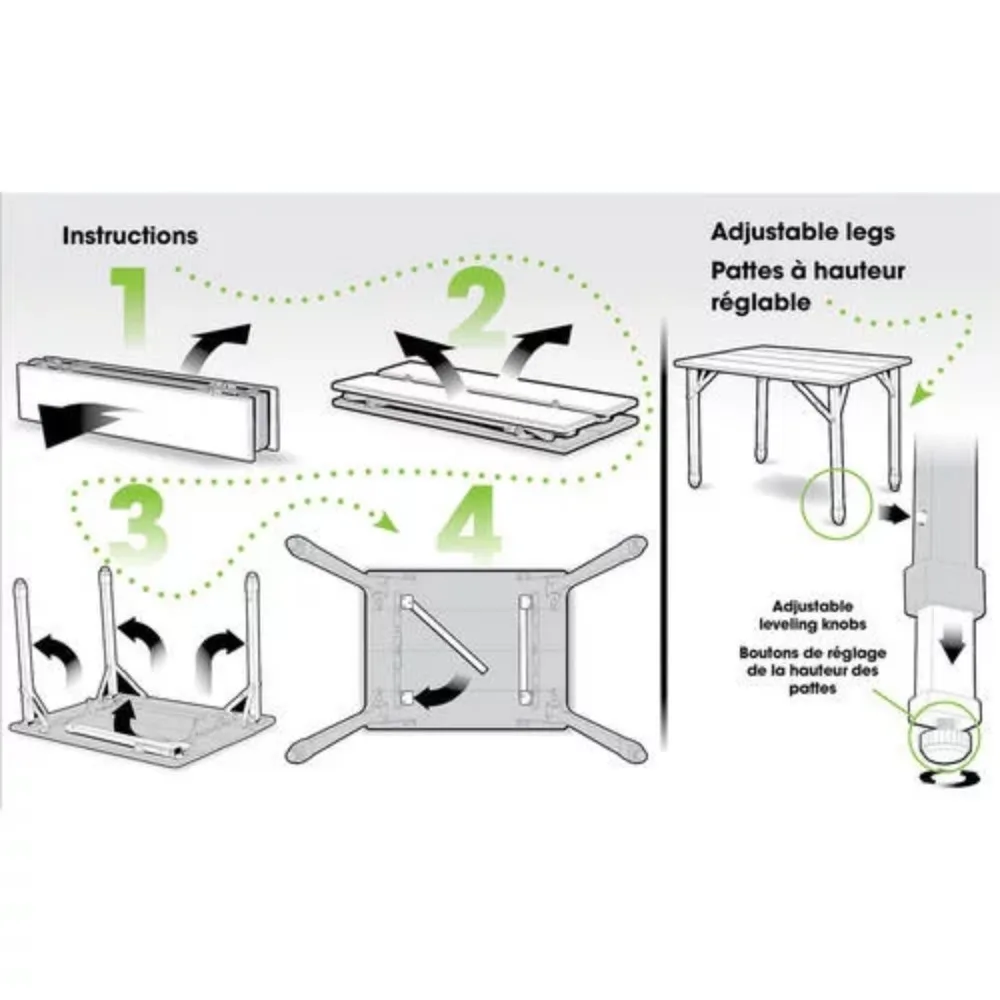 Instructions

1

2

3

4

Adjustable legs
Pattes à hauteur réglable

Adjustable leveling knobs
Boutons de réglage de la hauteur des pattes