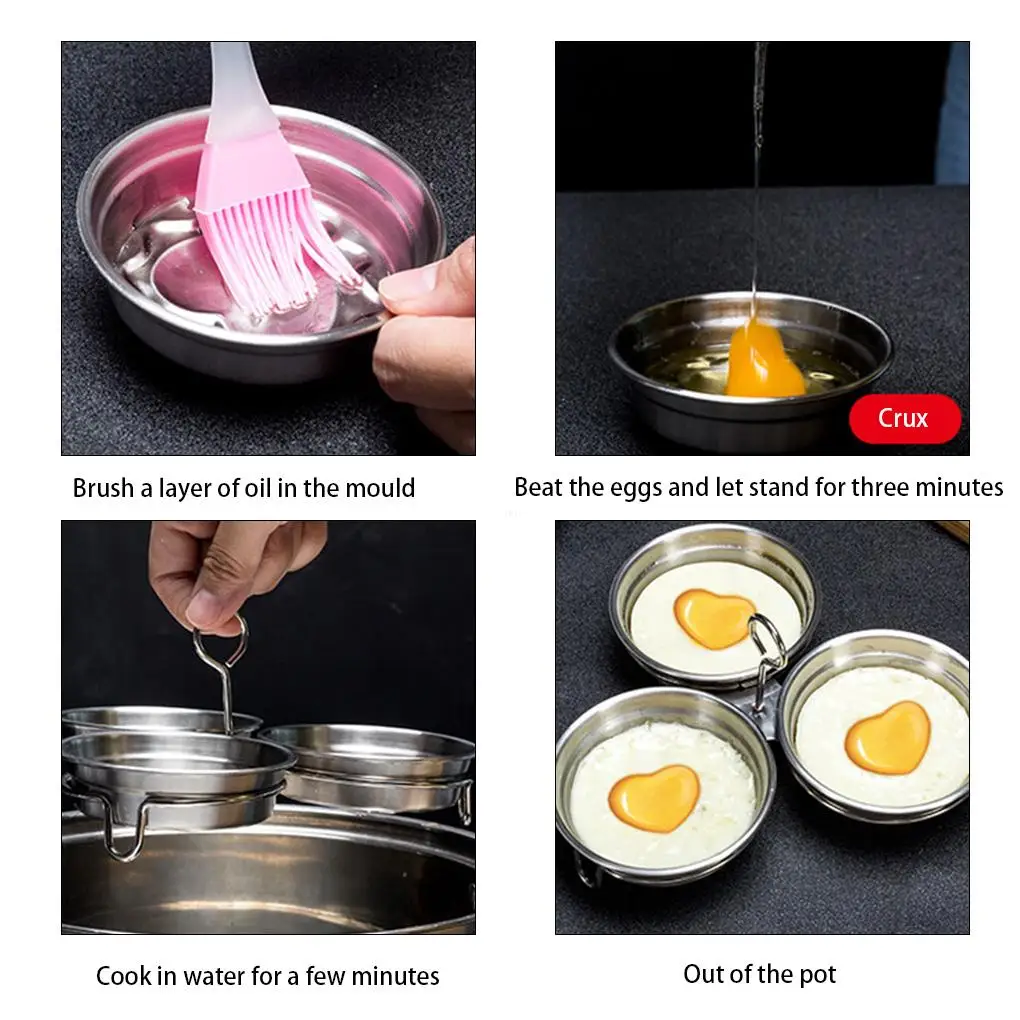 Brush a layer of oil in the mould

Crux

Beat the eggs and let stand for three minutes

Cook in water for a few minutes

Out of the pot