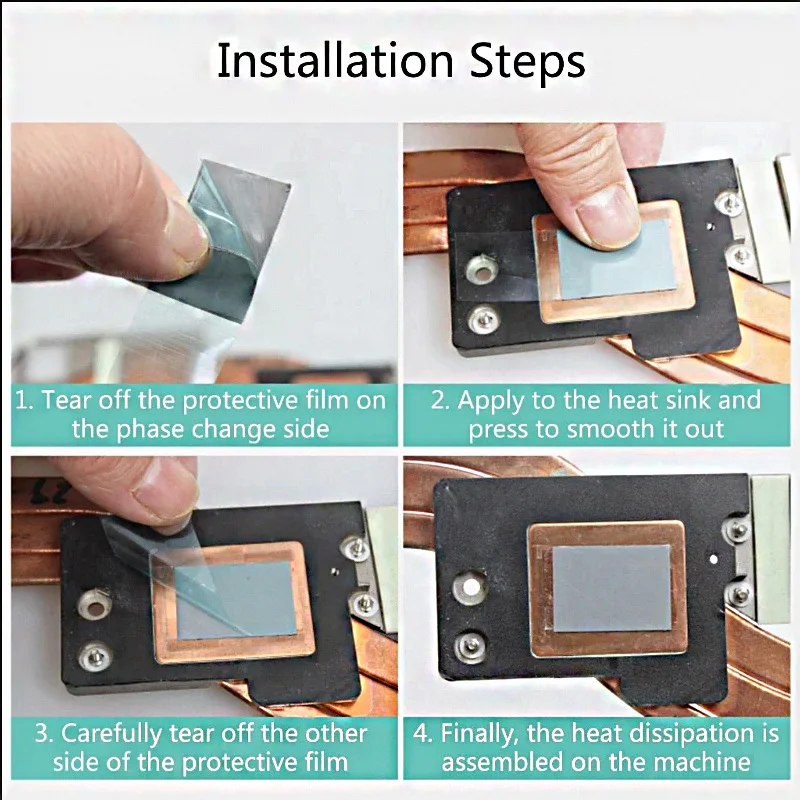 Installation Steps

1. Tear off the protective film on the phase change side

2. Apply to the heat sink and press to smooth it out

3. Carefully tear off the other side of the protective film

4. Finally, the heat dissipation is assembled on the machine