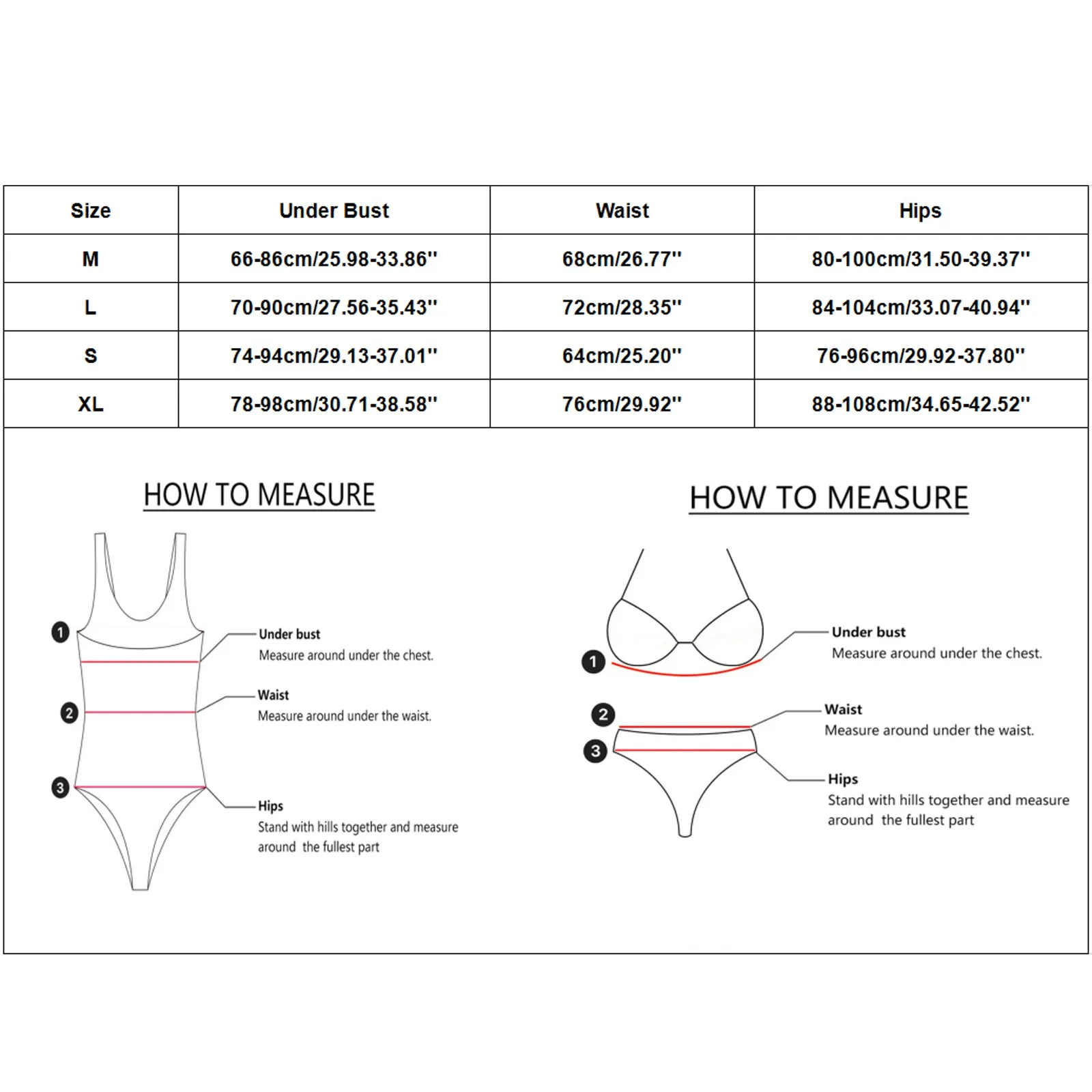 | Size | Under Bust | Waist | Hips |
|---|---|---|---|
| M | 66-86cm/25.98-33.86'' | 68cm/26.77'' | 80-100cm/31.50-39.37'' |
| L | 70-90cm/27.56-35.43'' | 72cm/28.35'' | 84-104cm/33.07-40.94'' |
| S | 74-94cm/29.13-37.01'' | 64cm/25.20'' | 76-96cm/29.92-37.80'' |
| XL | 78-98cm/30.71-38.58'' | 76cm/29.92'' | 88-108cm/34.65-42.52'' |

HOW TO MEASURE

1 Under bust
Measure around under the chest.

2 Waist
Measure around under the waist.

3 Hips
Stand with hills together and measure around the fullest part

HOW TO MEASURE

1 Under bust
Measure around under the chest.

2 Waist
Measure around under the waist.

3 Hips
Stand with hills together and measure around the fullest part