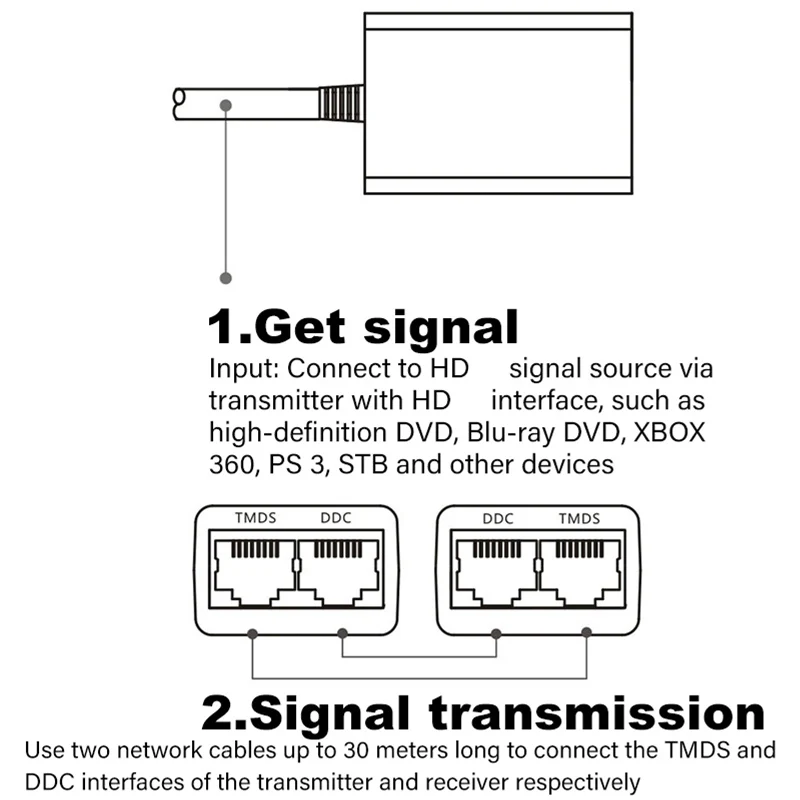 1.Get signal

Input: Connect to HD signal source via transmitter with HD interface, such as high-definition DVD, Blu-ray DVD, XBOX 360, PS 3, STB and other devices

TMDS DDC

DDC TMDS

2.Signal transmission

Use two network cables up to 30 meters long to connect the TMDS and DDC interfaces of the transmitter and receiver respectively