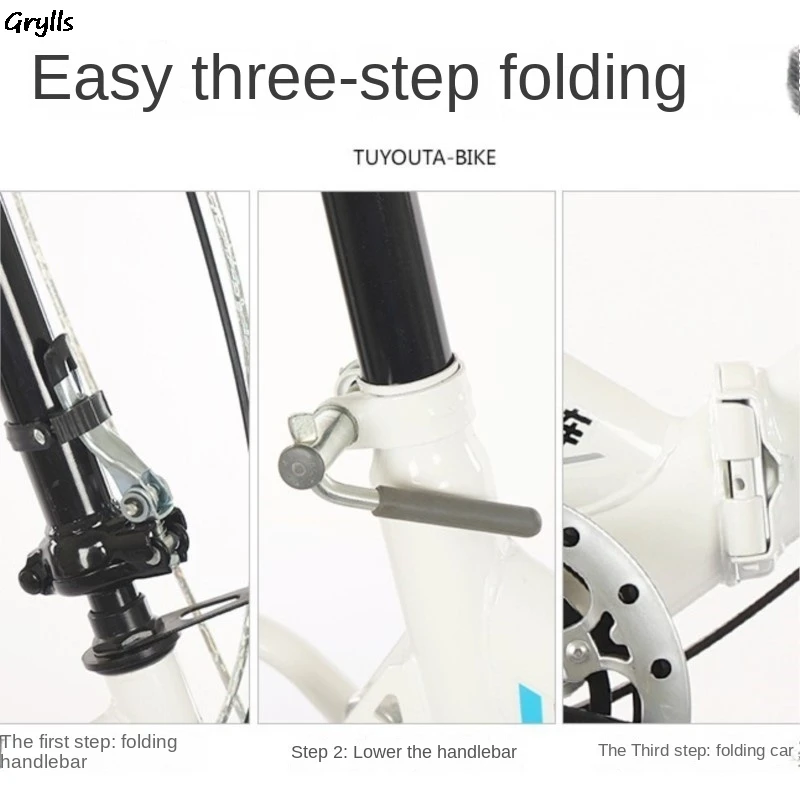 Grylls

Easy three-step folding

TUYOUTA-BIKE

The first step: folding handlebar

Step 2: Lower the handlebar

The Third step: folding car